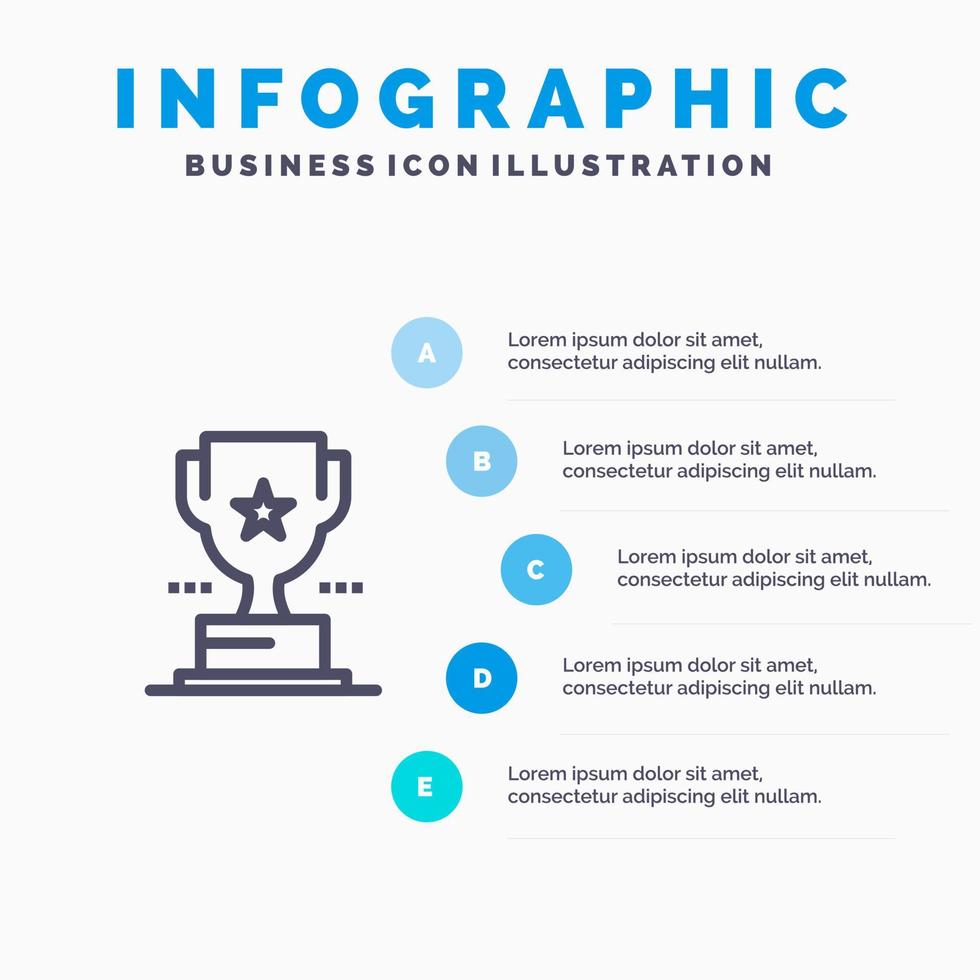 INFOGRAPHIC
BUSINESS ICON ILLUSTRATION

A
Lorem ipsum dolor sit amet, consectetur adipiscing elit nullam.

B
Lorem ipsum dolor sit amet, consectetur adipiscing elit nullam.

C
Lorem ipsum dolor sit amet, consectetur adipiscing elit nullam.

D
Lorem ipsum dolor sit amet, consectetur adipiscing elit nullam.

E
Lorem ipsum dolor sit amet, consectetur adipiscing elit nullam.