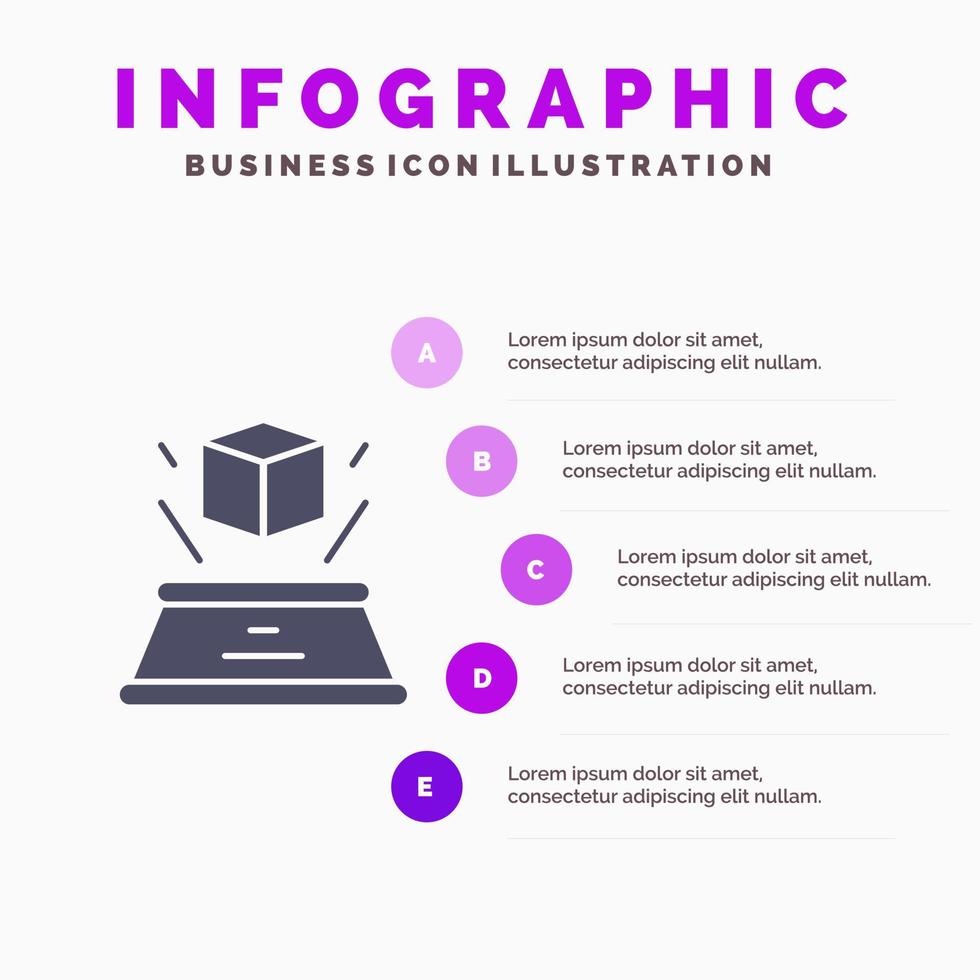 INFOGRAPHIC

BUSINESS ICON ILLUSTRATION

A

Lorem ipsum dolor sit amet, consectetur adipiscing elit nullam.

B

Lorem ipsum dolor sit amet, consectetur adipiscing elit nullam.

C

Lorem ipsum dolor sit amet, consectetur adipiscing elit nullam.

D

Lorem ipsum dolor sit amet, consectetur adipiscing elit nullam.

E

Lorem ipsum dolor sit amet, consectetur adipiscing elit nullam.