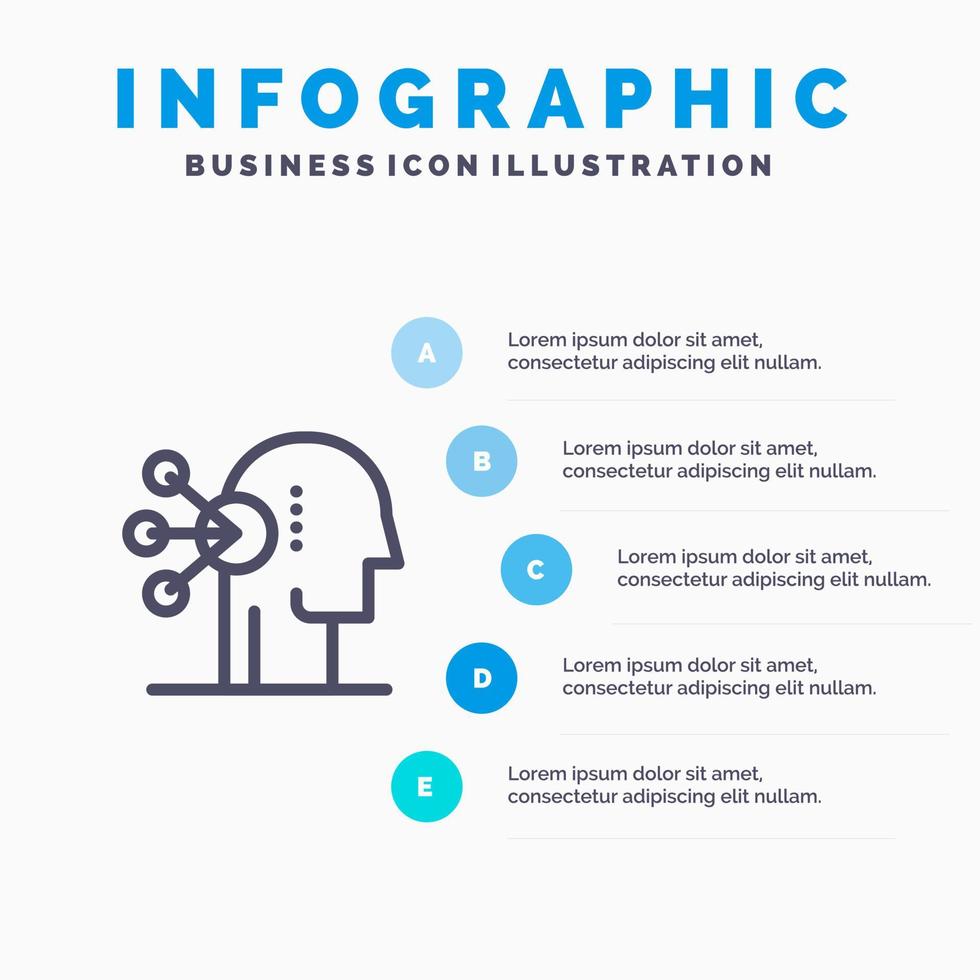 INFOGRAPHIC
BUSINESS ICON ILLUSTRATION

A
Lorem ipsum dolor sit amet, consectetur adipiscing elit nullam.

B
Lorem ipsum dolor sit amet, consectetur adipiscing elit nullam.

C
Lorem ipsum dolor sit amet, consectetur adipiscing elit nullam.

D
Lorem ipsum dolor sit amet, consectetur adipiscing elit nullam.

E
Lorem ipsum dolor sit amet, consectetur adipiscing elit nullam.