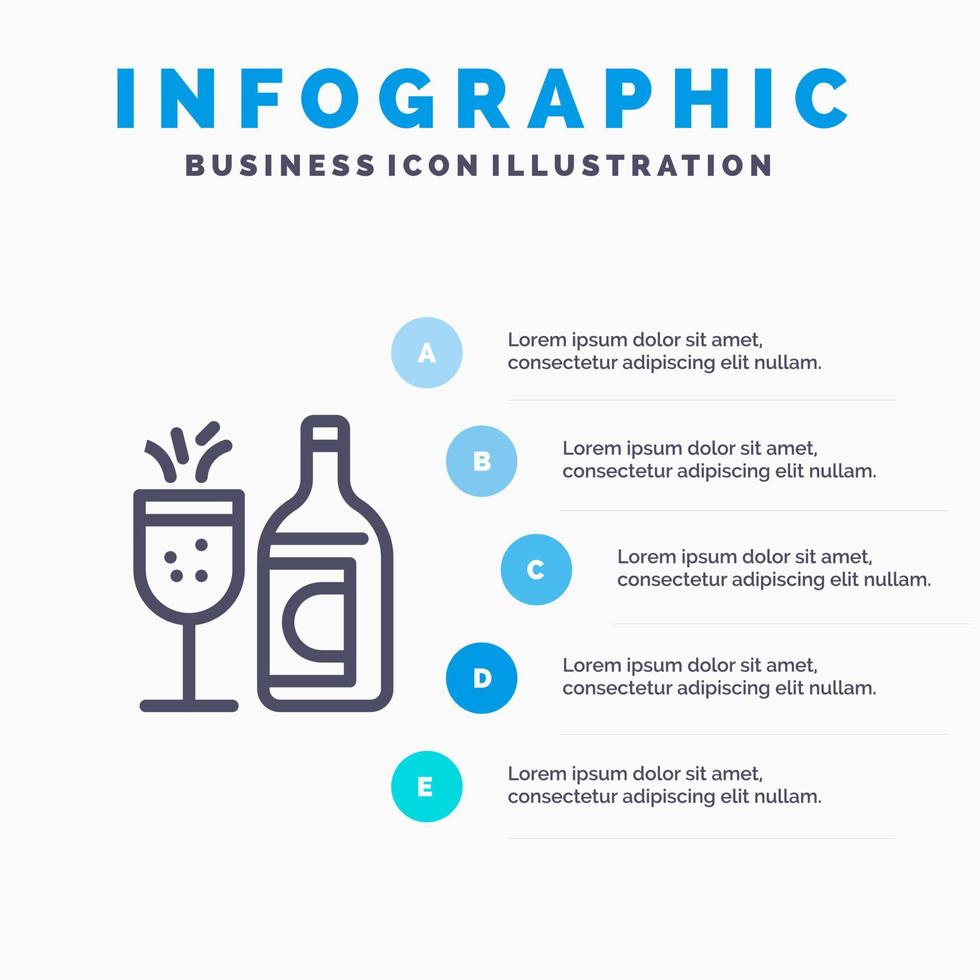 INFOGRAPHIC
BUSINESS ICON ILLUSTRATION

A
Lorem ipsum dolor sit amet, consectetur adipiscing elit nullam.

B
Lorem ipsum dolor sit amet, consectetur adipiscing elit nullam.

C
Lorem ipsum dolor sit amet, consectetur adipiscing elit nullam.

D
Lorem ipsum dolor sit amet, consectetur adipiscing elit nullam.

E
Lorem ipsum dolor sit amet, consectetur adipiscing elit nullam.