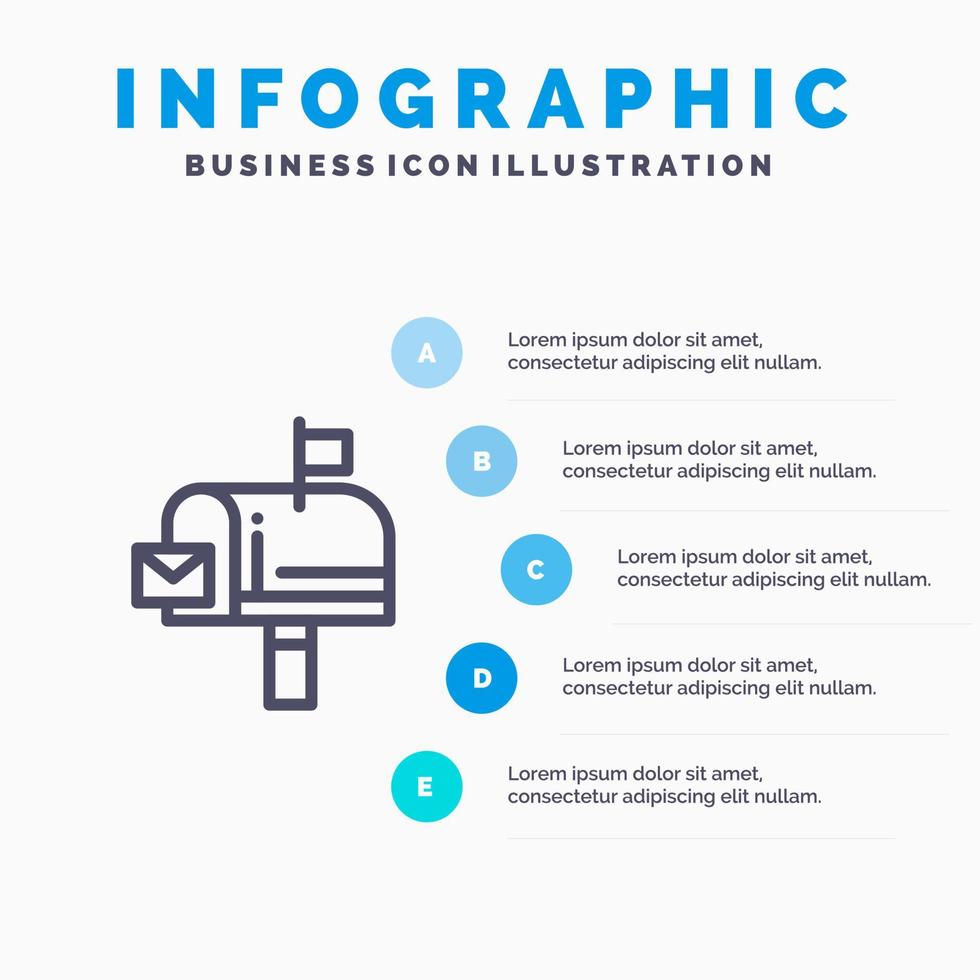 INFOGRAPHIC
BUSINESS ICON ILLUSTRATION

A
Lorem ipsum dolor sit amet, consectetur adipiscing elit nullam.

B
Lorem ipsum dolor sit amet, consectetur adipiscing elit nullam.

C
Lorem ipsum dolor sit amet, consectetur adipiscing elit nullam.

D
Lorem ipsum dolor sit amet, consectetur adipiscing elit nullam.

E
Lorem ipsum dolor sit amet, consectetur adipiscing elit nullam.