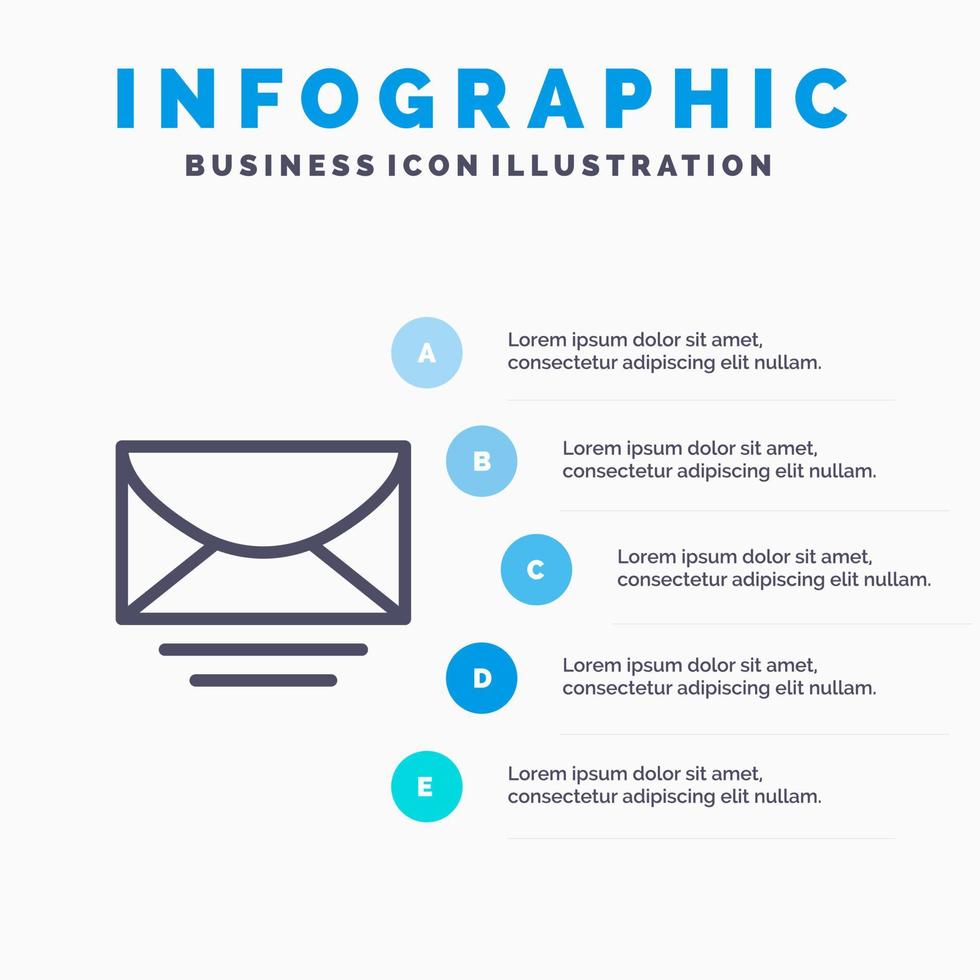 INFOGRAPHIC
BUSINESS ICON ILLUSTRATION

A
Lorem ipsum dolor sit amet, consectetur adipiscing elit nullam.

B
Lorem ipsum dolor sit amet, consectetur adipiscing elit nullam.

C
Lorem ipsum dolor sit amet, consectetur adipiscing elit nullam.

D
Lorem ipsum dolor sit amet, consectetur adipiscing elit nullam.

E
Lorem ipsum dolor sit amet, consectetur adipiscing elit nullam.