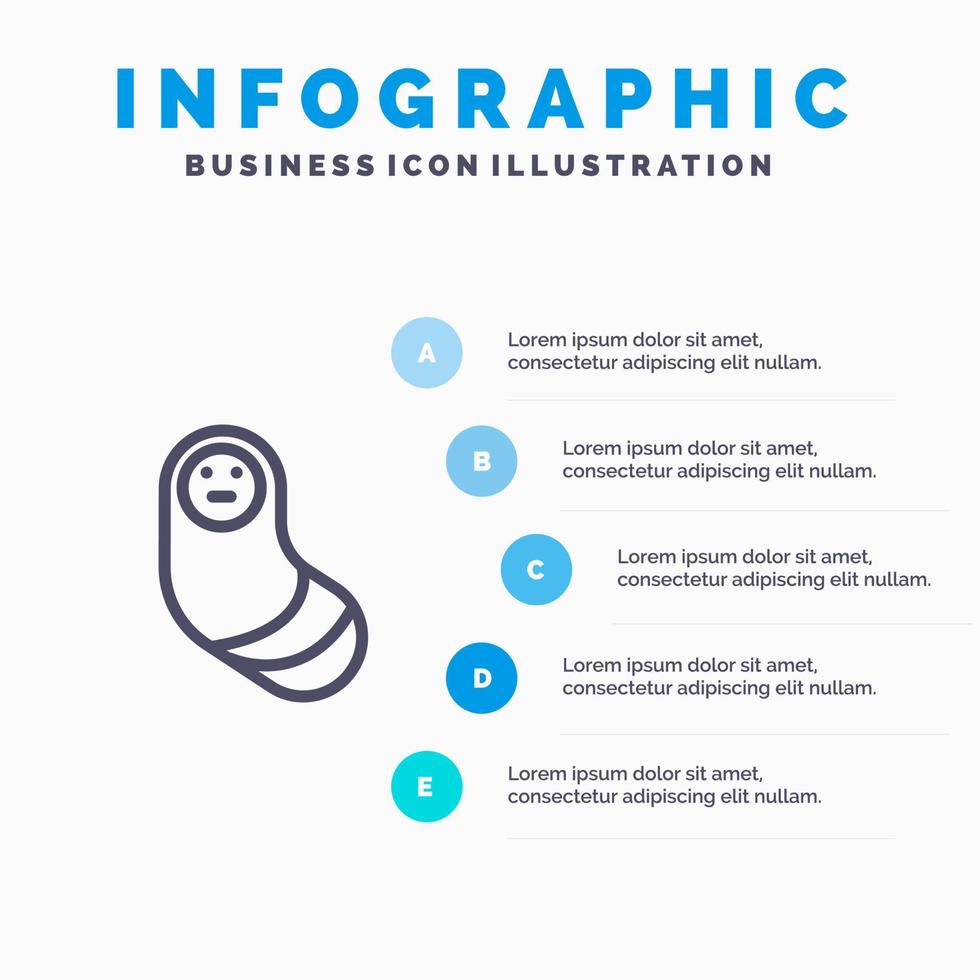 INFOGRAPHIC
BUSINESS ICON ILLUSTRATION

A
Lorem ipsum dolor sit amet, consectetur adipiscing elit nullam.

B
Lorem ipsum dolor sit amet, consectetur adipiscing elit nullam.

C
Lorem ipsum dolor sit amet, consectetur adipiscing elit nullam.

D
Lorem ipsum dolor sit amet, consectetur adipiscing elit nullam.

E
Lorem ipsum dolor sit amet, consectetur adipiscing elit nullam.