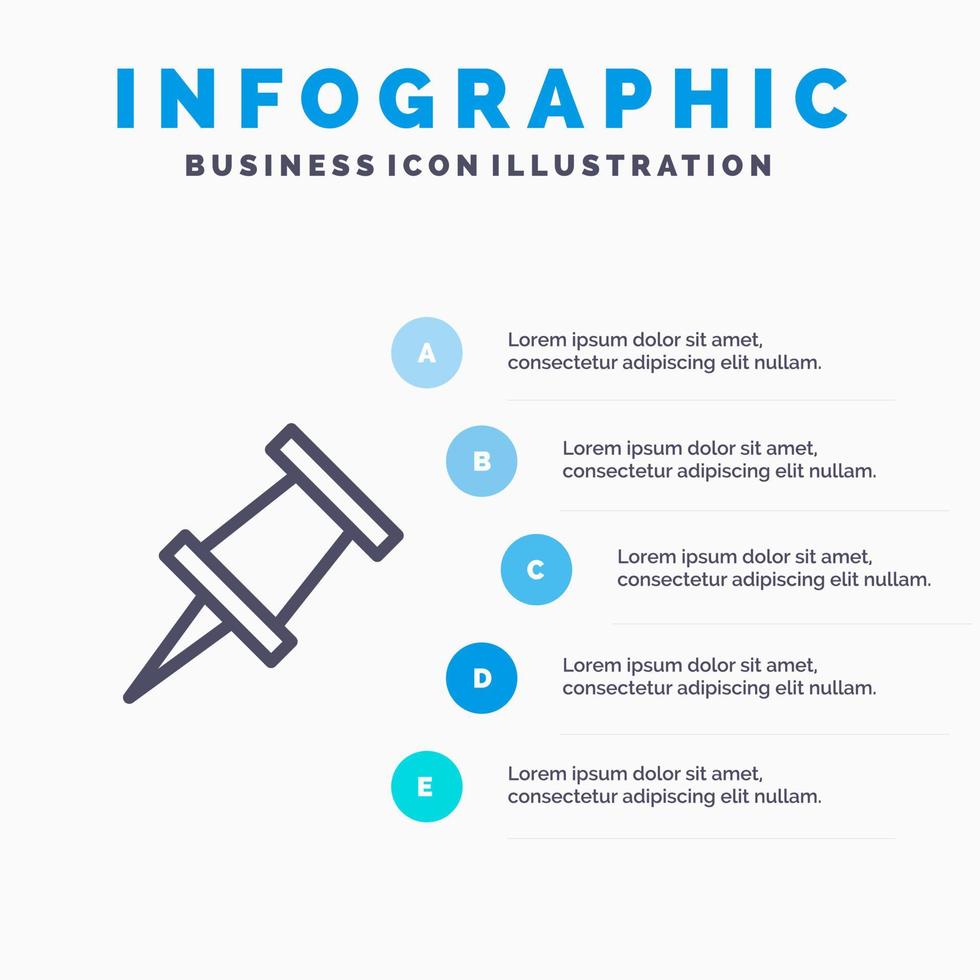 INFOGRAPHIC
BUSINESS ICON ILLUSTRATION

A
Lorem ipsum dolor sit amet, consectetur adipiscing elit nullam.

B
Lorem ipsum dolor sit amet, consectetur adipiscing elit nullam.

C
Lorem ipsum dolor sit amet, consectetur adipiscing elit nullam.

D
Lorem ipsum dolor sit amet, consectetur adipiscing elit nullam.

E
Lorem ipsum dolor sit amet, consectetur adipiscing elit nullam.