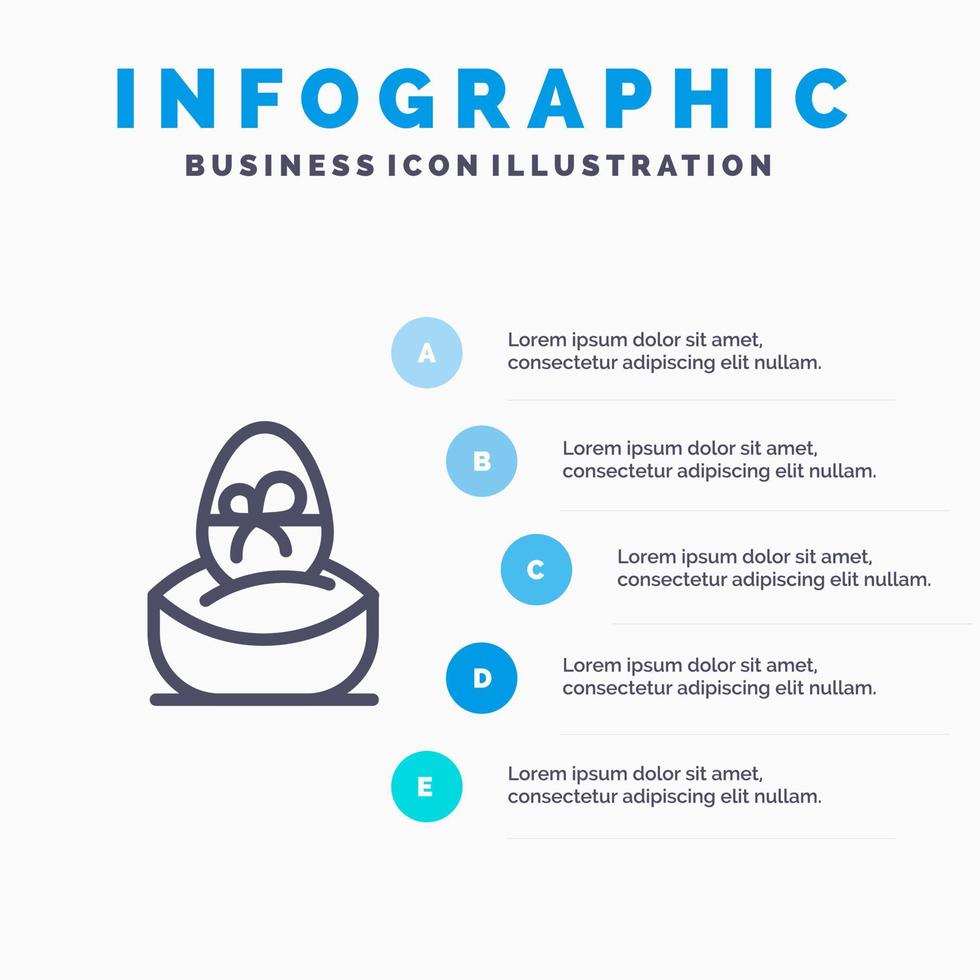 INFOGRAPHIC
BUSINESS ICON ILLUSTRATION

A
Lorem ipsum dolor sit amet, consectetur adipiscing elit nullam.

B
Lorem ipsum dolor sit amet, consectetur adipiscing elit nullam.

C
Lorem ipsum dolor sit amet, consectetur adipiscing elit nullam.

D
Lorem ipsum dolor sit amet, consectetur adipiscing elit nullam.

E
Lorem ipsum dolor sit amet, consectetur adipiscing elit nullam.