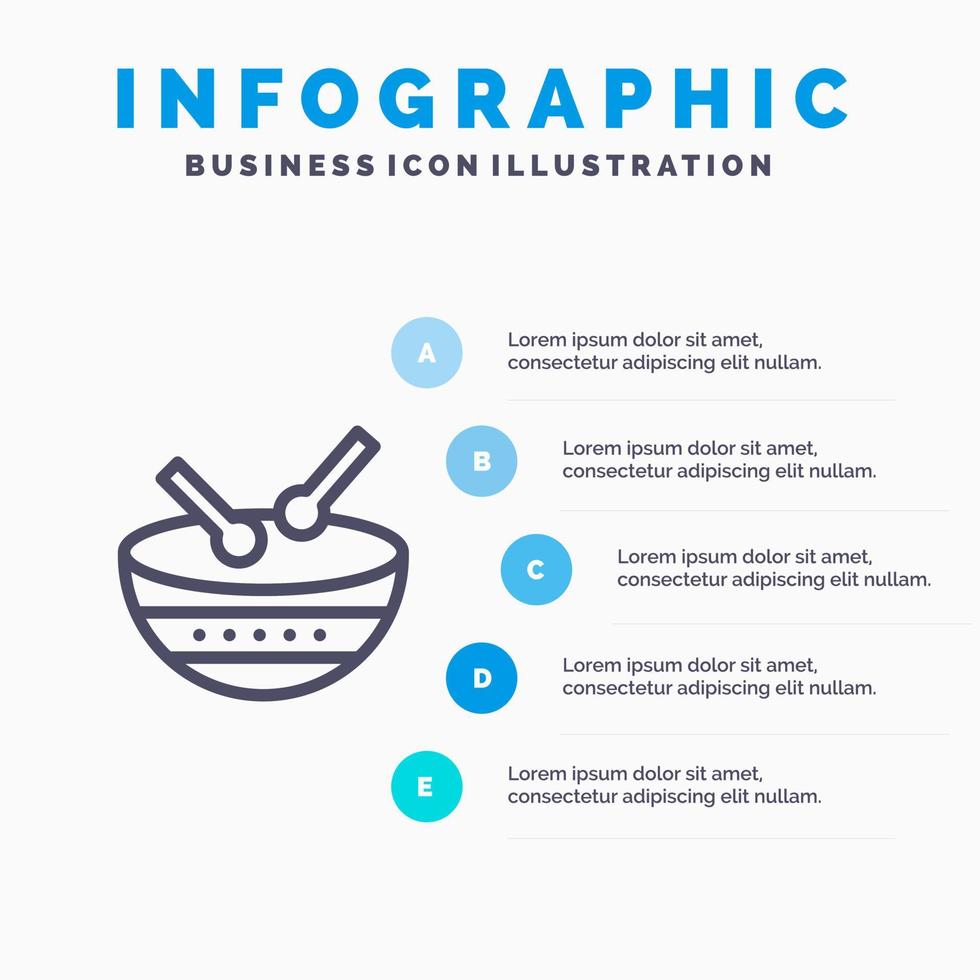 INFOGRAPHIC
BUSINESS ICON ILLUSTRATION

A
Lorem ipsum dolor sit amet, consectetur adipiscing elit nullam.

B
Lorem ipsum dolor sit amet, consectetur adipiscing elit nullam.

C
Lorem ipsum dolor sit amet, consectetur adipiscing elit nullam.

D
Lorem ipsum dolor sit amet, consectetur adipiscing elit nullam.

E
Lorem ipsum dolor sit amet, consectetur adipiscing elit nullam.