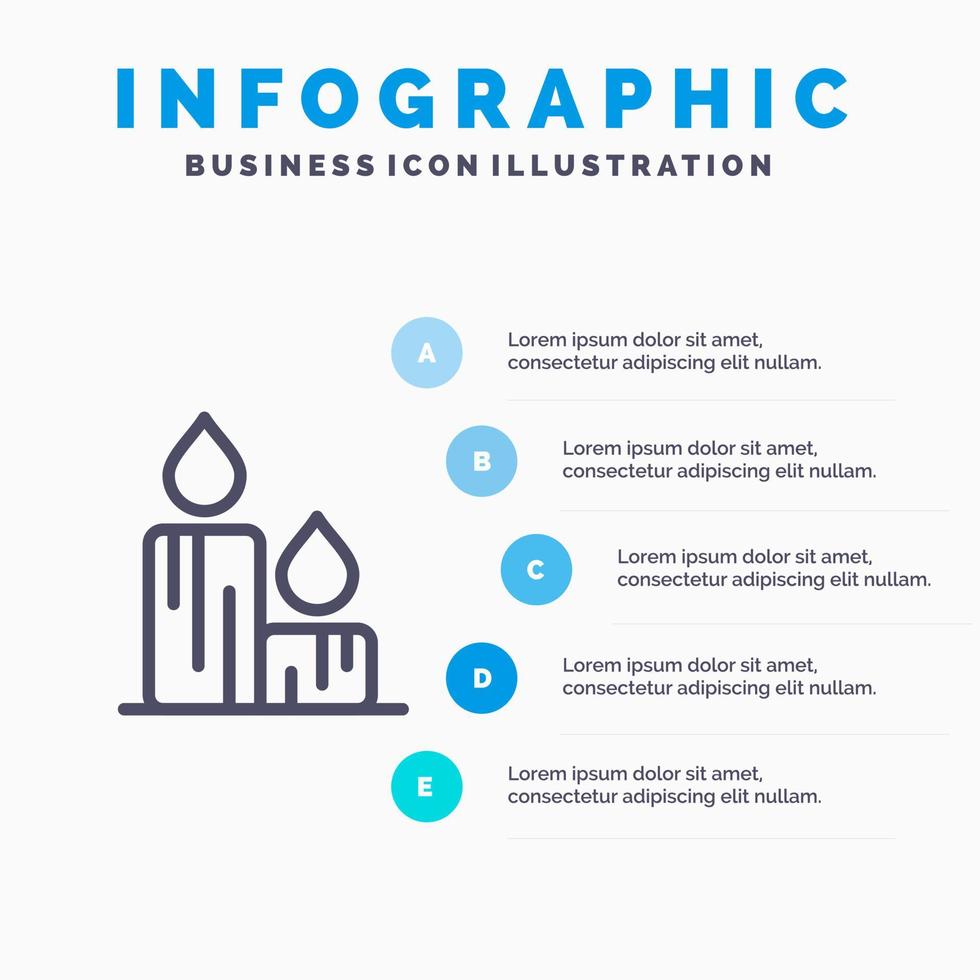 INFOGRAPHIC
BUSINESS ICON ILLUSTRATION

A
Lorem ipsum dolor sit amet, consectetur adipiscing elit nullam.

B
Lorem ipsum dolor sit amet, consectetur adipiscing elit nullam.

C
Lorem ipsum dolor sit amet, consectetur adipiscing elit nullam.

D
Lorem ipsum dolor sit amet, consectetur adipiscing elit nullam.

E
Lorem ipsum dolor sit amet, consectetur adipiscing elit nullam.