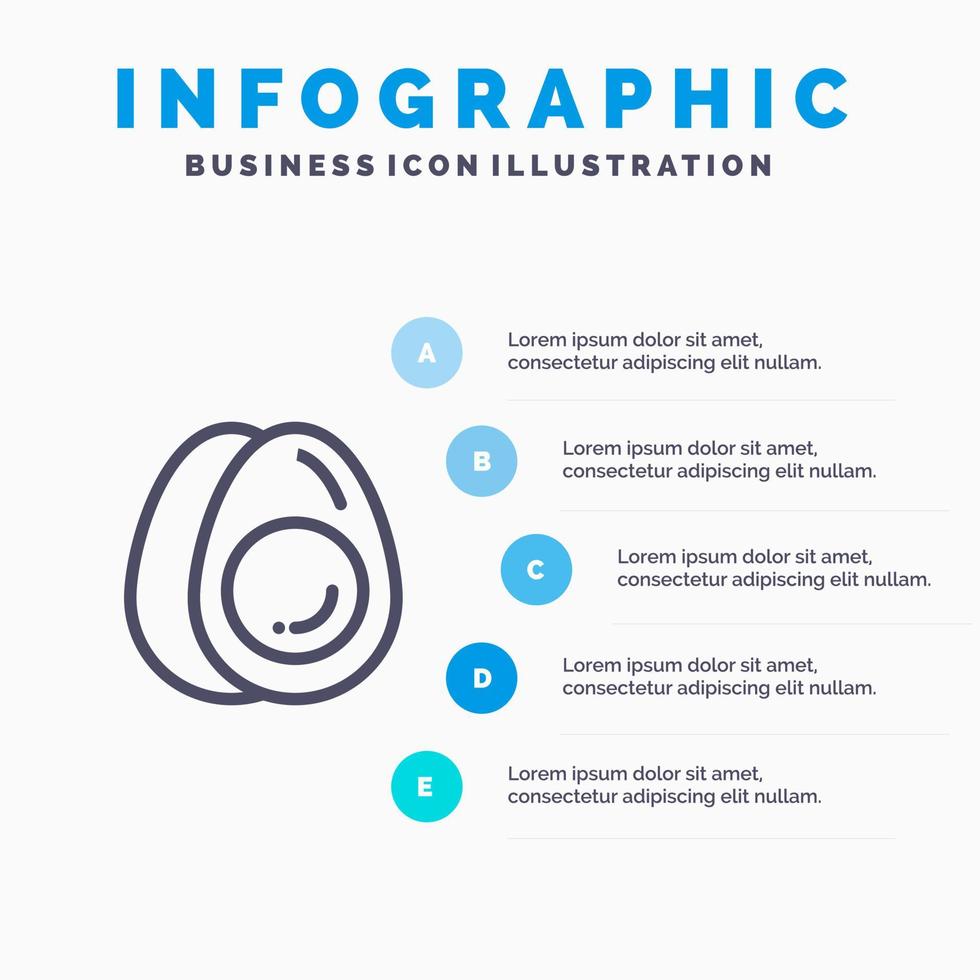 INFOGRAPHIC
BUSINESS ICON ILLUSTRATION

A
Lorem ipsum dolor sit amet, consectetur adipiscing elit nullam.

B
Lorem ipsum dolor sit amet, consectetur adipiscing elit nullam.

C
Lorem ipsum dolor sit amet, consectetur adipiscing elit nullam.

D
Lorem ipsum dolor sit amet, consectetur adipiscing elit nullam.

E
Lorem ipsum dolor sit amet, consectetur adipiscing elit nullam.