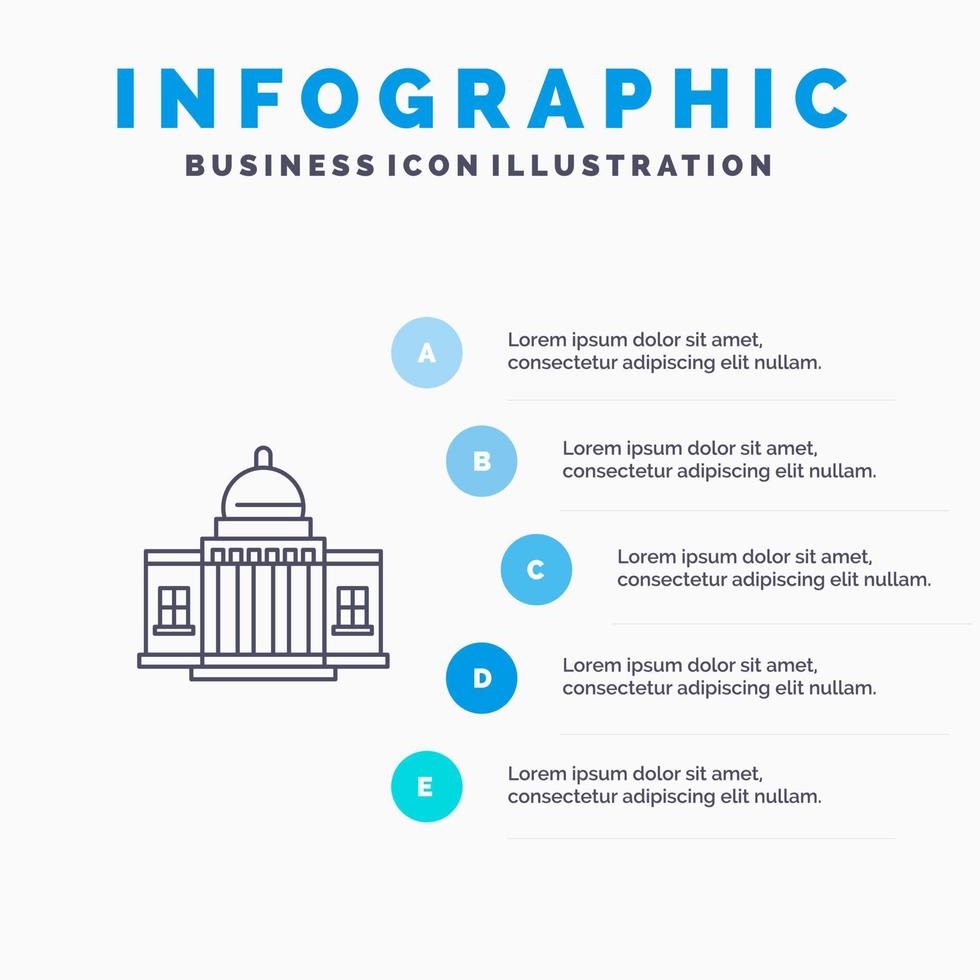 INFOGRAPHIC
BUSINESS ICON ILLUSTRATION

A
Lorem ipsum dolor sit amet, consectetur adipiscing elit nullam.

B
Lorem ipsum dolor sit amet, consectetur adipiscing elit nullam.

C
Lorem ipsum dolor sit amet, consectetur adipiscing elit nullam.

D
Lorem ipsum dolor sit amet, consectetur adipiscing elit nullam.

E
Lorem ipsum dolor sit amet, consectetur adipiscing elit nullam.