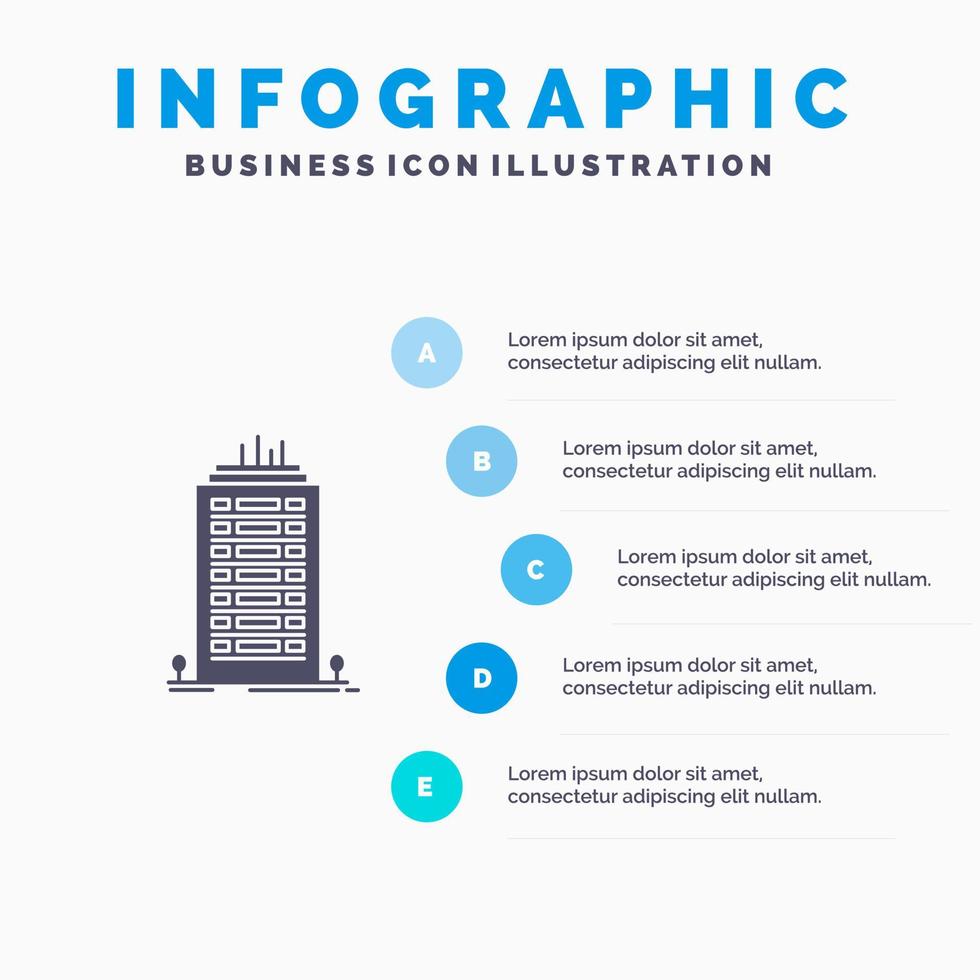 INFOGRAPHIC
BUSINESS ICON ILLUSTRATION

A
Lorem ipsum dolor sit amet, consectetur adipiscing elit nullam.

B
Lorem ipsum dolor sit amet, consectetur adipiscing elit nullam.

C
Lorem ipsum dolor sit amet, consectetur adipiscing elit nullam.

D
Lorem ipsum dolor sit amet, consectetur adipiscing elit nullam.

E
Lorem ipsum dolor sit amet, consectetur adipiscing elit nullam.