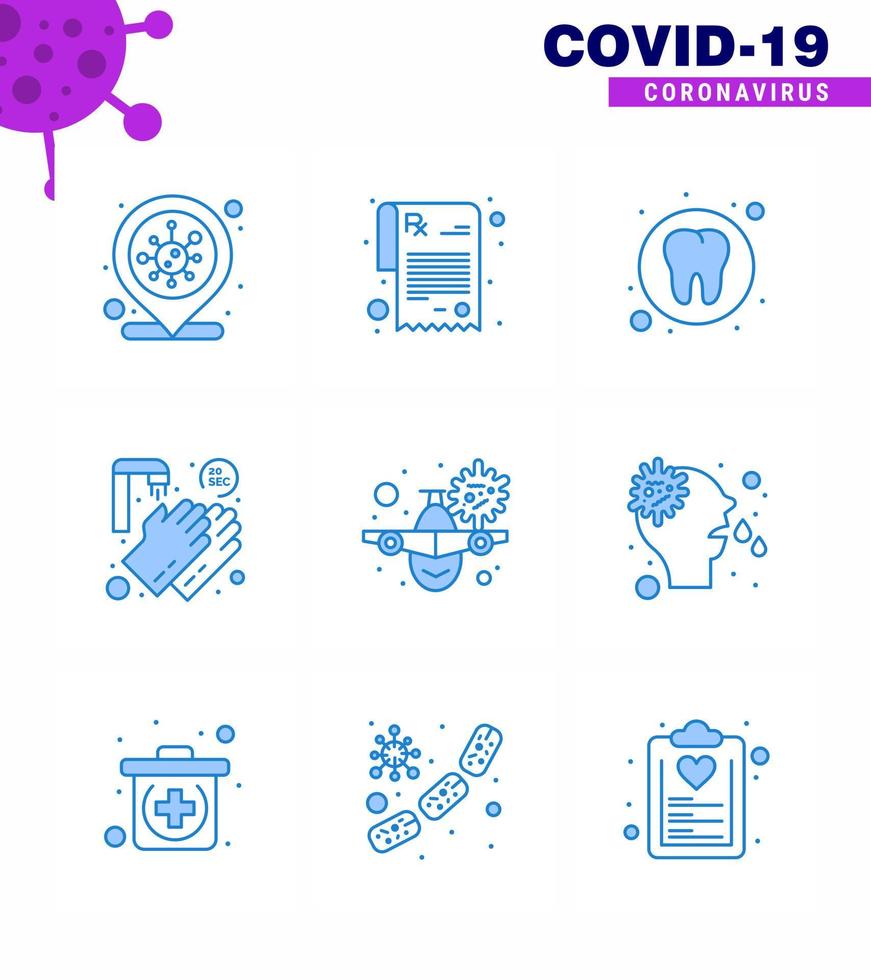 COVID-19
CORONAVIRUS

Rx

20 SEC