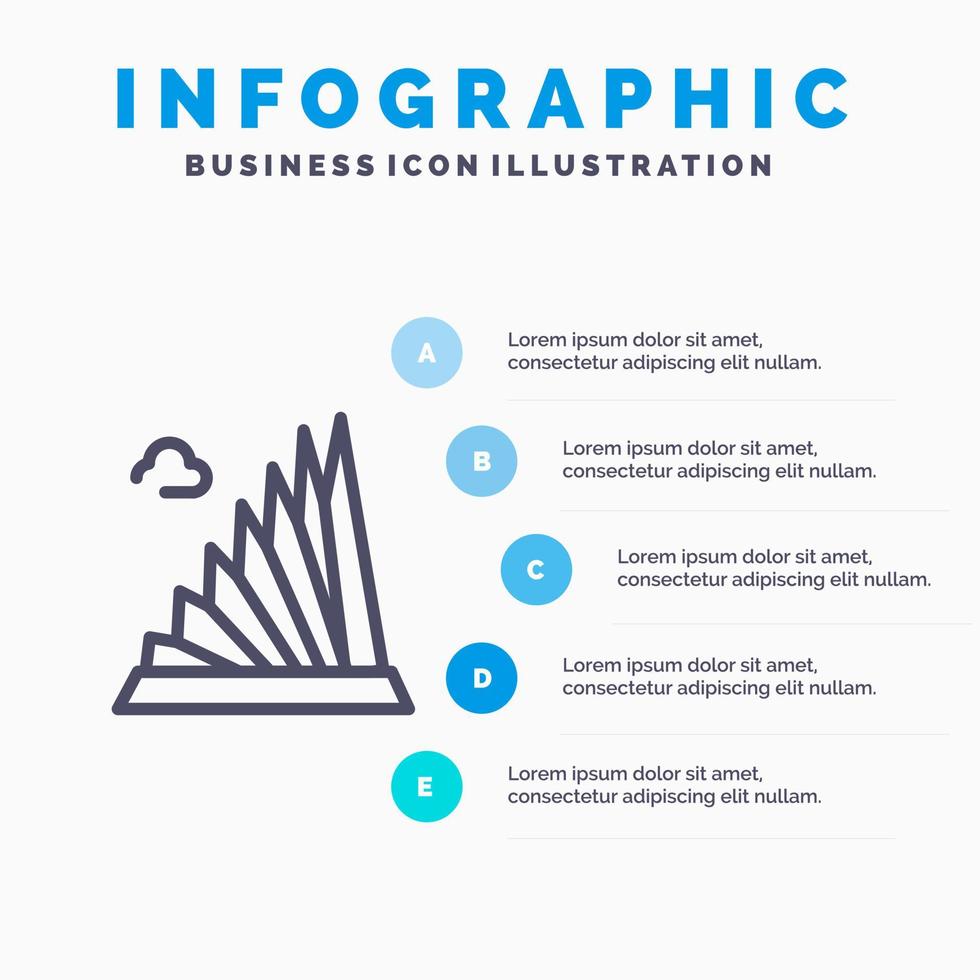 INFOGRAPHIC
BUSINESS ICON ILLUSTRATION

A
Lorem ipsum dolor sit amet, consectetur adipiscing elit nullam.

B
Lorem ipsum dolor sit amet, consectetur adipiscing elit nullam.

C
Lorem ipsum dolor sit amet, consectetur adipiscing elit nullam.

D
Lorem ipsum dolor sit amet, consectetur adipiscing elit nullam.

E
Lorem ipsum dolor sit amet, consectetur adipiscing elit nullam.