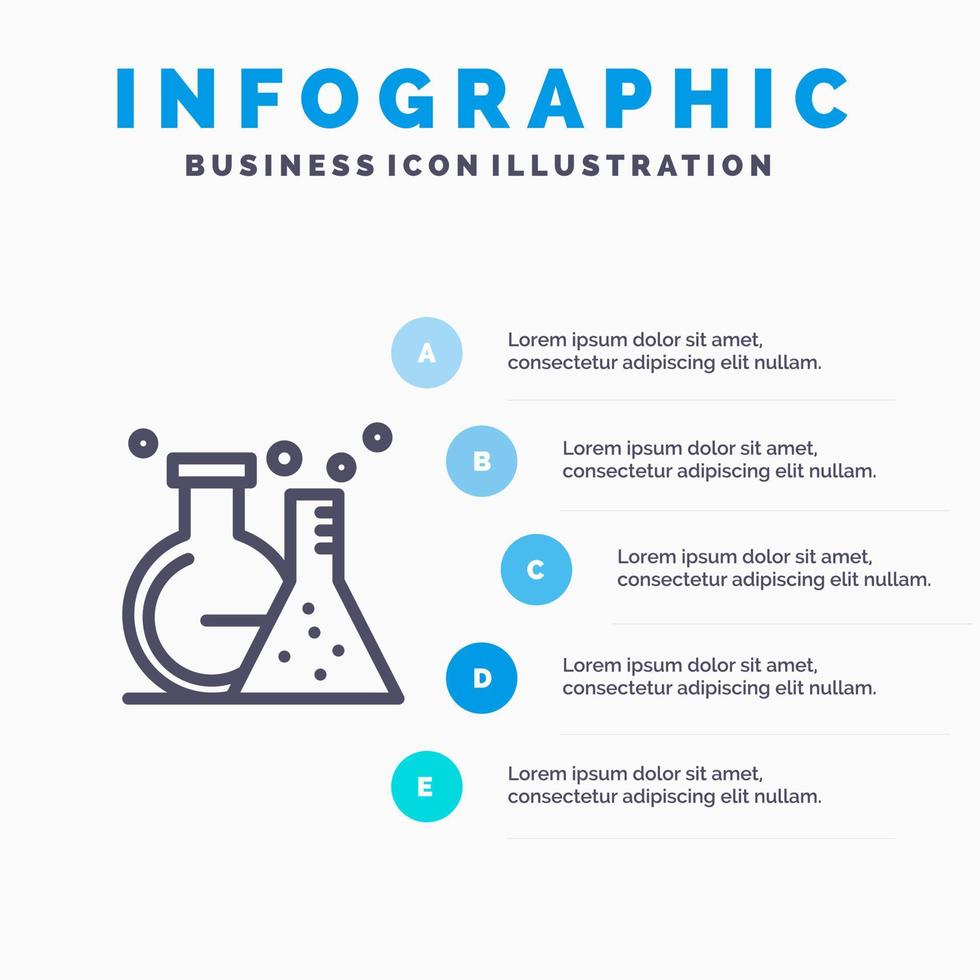 INFOGRAPHIC
BUSINESS ICON ILLUSTRATION

A
Lorem ipsum dolor sit amet, consectetur adipiscing elit nullam.

B
Lorem ipsum dolor sit amet, consectetur adipiscing elit nullam.

C
Lorem ipsum dolor sit amet, consectetur adipiscing elit nullam.

D
Lorem ipsum dolor sit amet, consectetur adipiscing elit nullam.

E
Lorem ipsum dolor sit amet, consectetur adipiscing elit nullam.