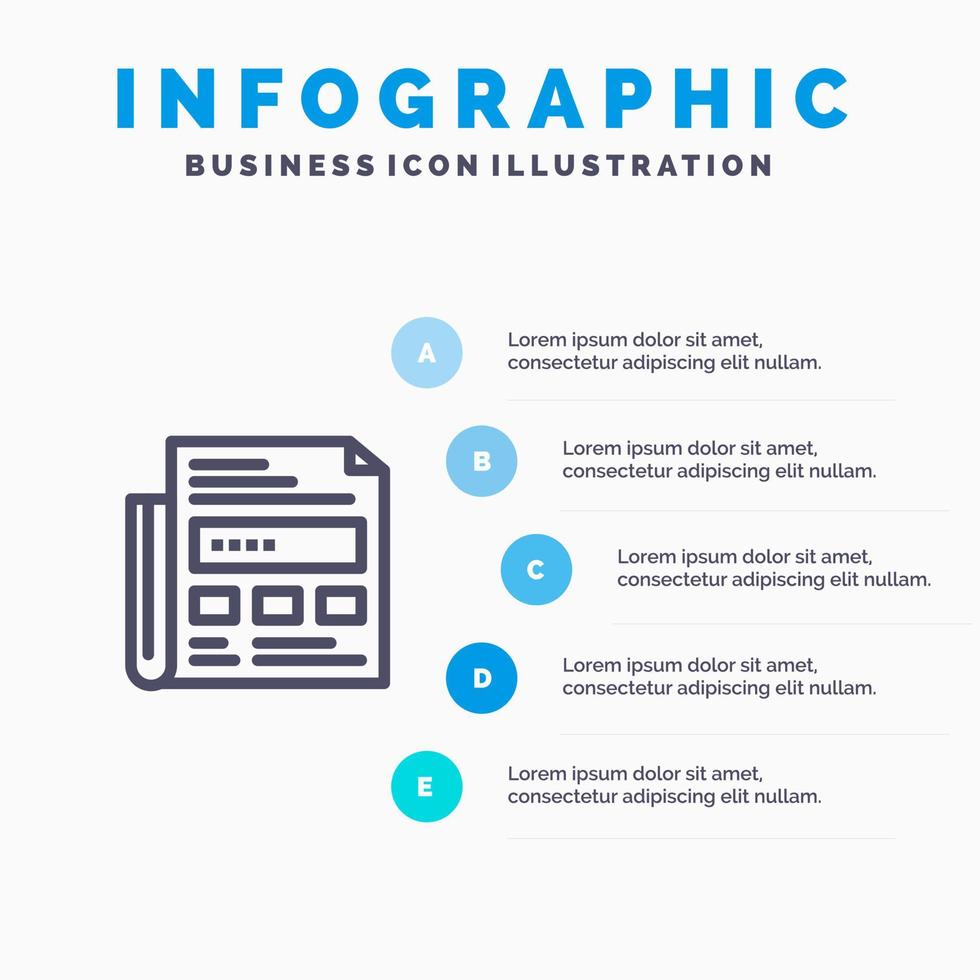 INFOGRAPHIC
BUSINESS ICON ILLUSTRATION

A
Lorem ipsum dolor sit amet, consectetur adipiscing elit nullam.

B
Lorem ipsum dolor sit amet, consectetur adipiscing elit nullam.

C
Lorem ipsum dolor sit amet, consectetur adipiscing elit nullam.

D
Lorem ipsum dolor sit amet, consectetur adipiscing elit nullam.

E
Lorem ipsum dolor sit amet, consectetur adipiscing elit nullam.