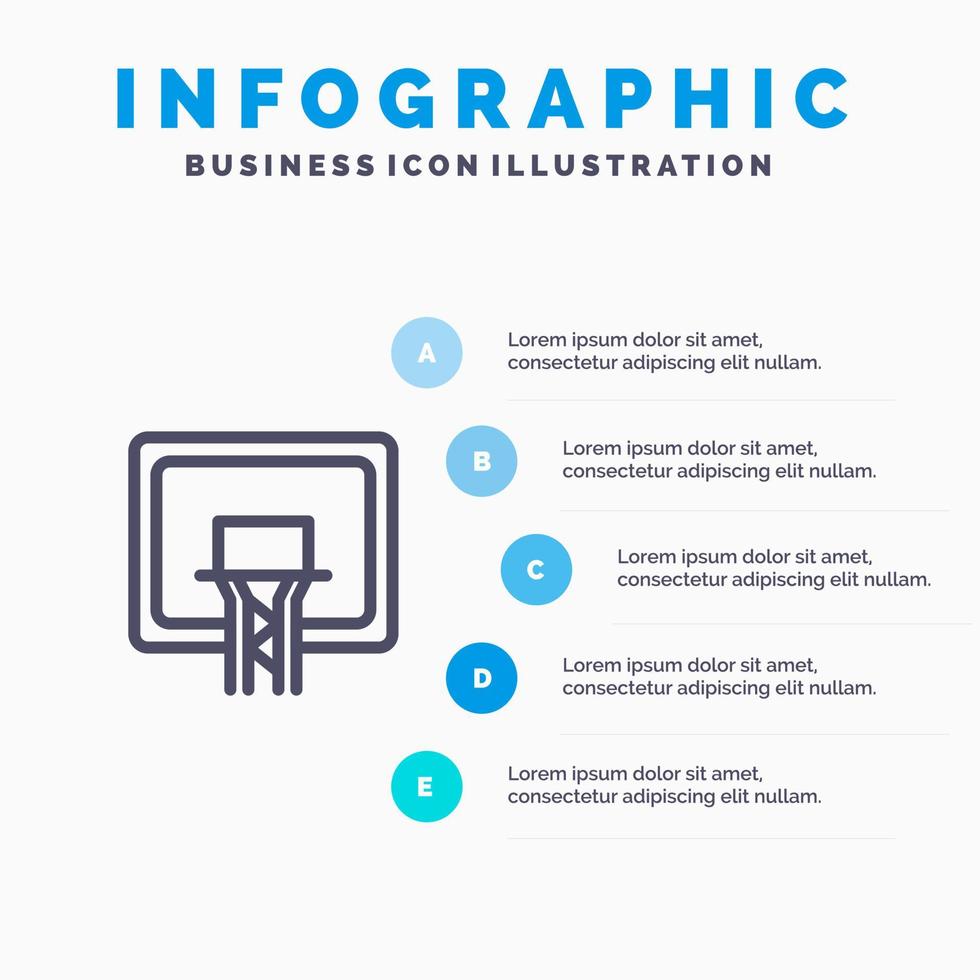 INFOGRAPHIC
BUSINESS ICON ILLUSTRATION

A
Lorem ipsum dolor sit amet, consectetur adipiscing elit nullam.

B
Lorem ipsum dolor sit amet, consectetur adipiscing elit nullam.

C
Lorem ipsum dolor sit amet, consectetur adipiscing elit nullam.

D
Lorem ipsum dolor sit amet, consectetur adipiscing elit nullam.

E
Lorem ipsum dolor sit amet, consectetur adipiscing elit nullam.