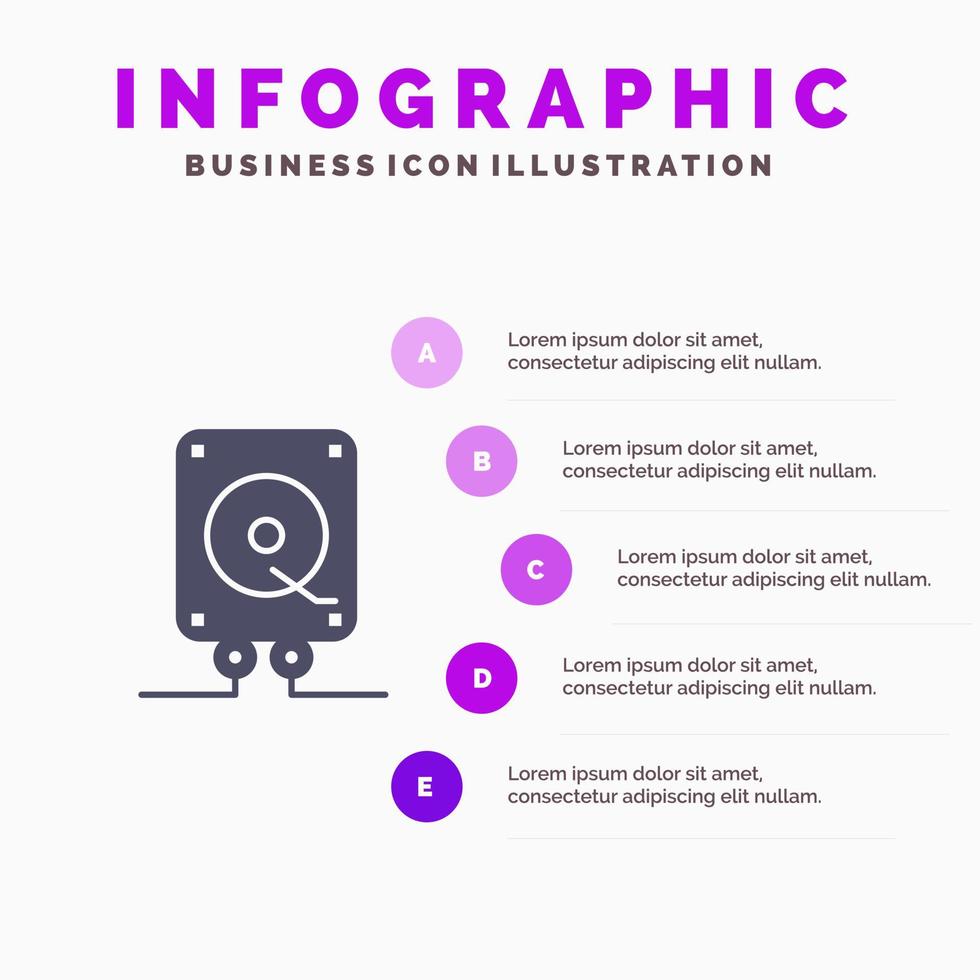 INFOGRAPHIC
BUSINESS ICON ILLUSTRATION

A
Lorem ipsum dolor sit amet, consectetur adipiscing elit nullam.

B
Lorem ipsum dolor sit amet, consectetur adipiscing elit nullam.

C
Lorem ipsum dolor sit amet, consectetur adipiscing elit nullam.

D
Lorem ipsum dolor sit amet, consectetur adipiscing elit nullam.

E
Lorem ipsum dolor sit amet, consectetur adipiscing elit nullam.