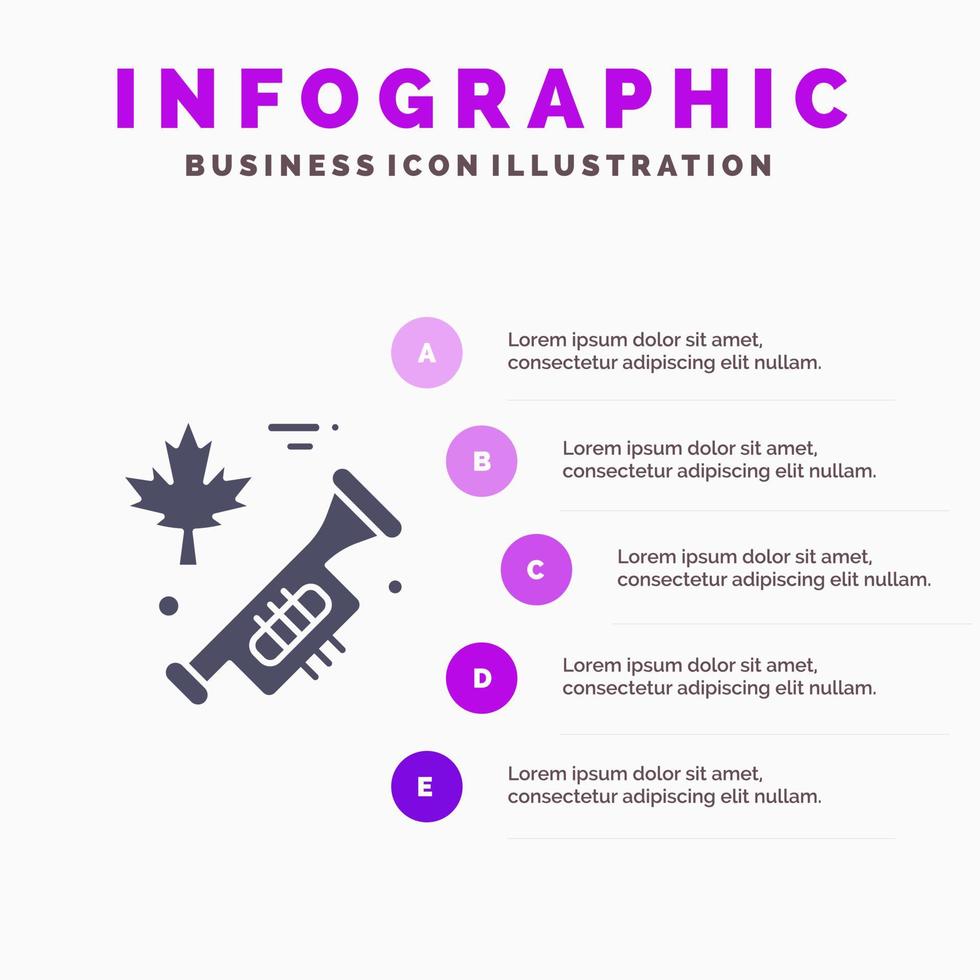 INFOGRAPHIC
BUSINESS ICON ILLUSTRATION

A
Lorem ipsum dolor sit amet, consectetur adipiscing elit nullam.

B
Lorem ipsum dolor sit amet, consectetur adipiscing elit nullam.

C
Lorem ipsum dolor sit amet, consectetur adipiscing elit nullam.

D
Lorem ipsum dolor sit amet, consectetur adipiscing elit nullam.

E
Lorem ipsum dolor sit amet, consectetur adipiscing elit nullam.