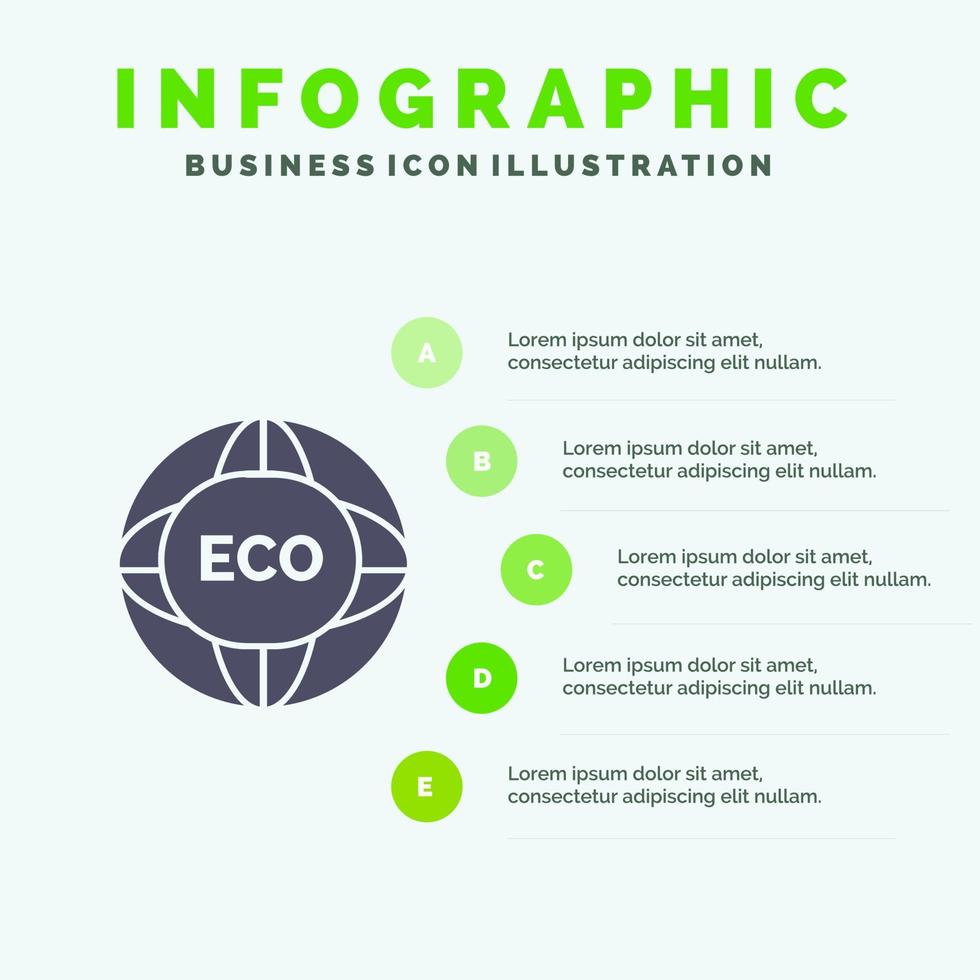 INFOGRAPHIC
BUSINESS ICON ILLUSTRATION

ECO

A
Lorem ipsum dolor sit amet, consectetur adipiscing elit nullam.

B
Lorem ipsum dolor sit amet, consectetur adipiscing elit nullam.

C
Lorem ipsum dolor sit amet, consectetur adipiscing elit nullam.

D
Lorem ipsum dolor sit amet, consectetur adipiscing elit nullam.

E
Lorem ipsum dolor sit amet, consectetur adipiscing elit nullam.