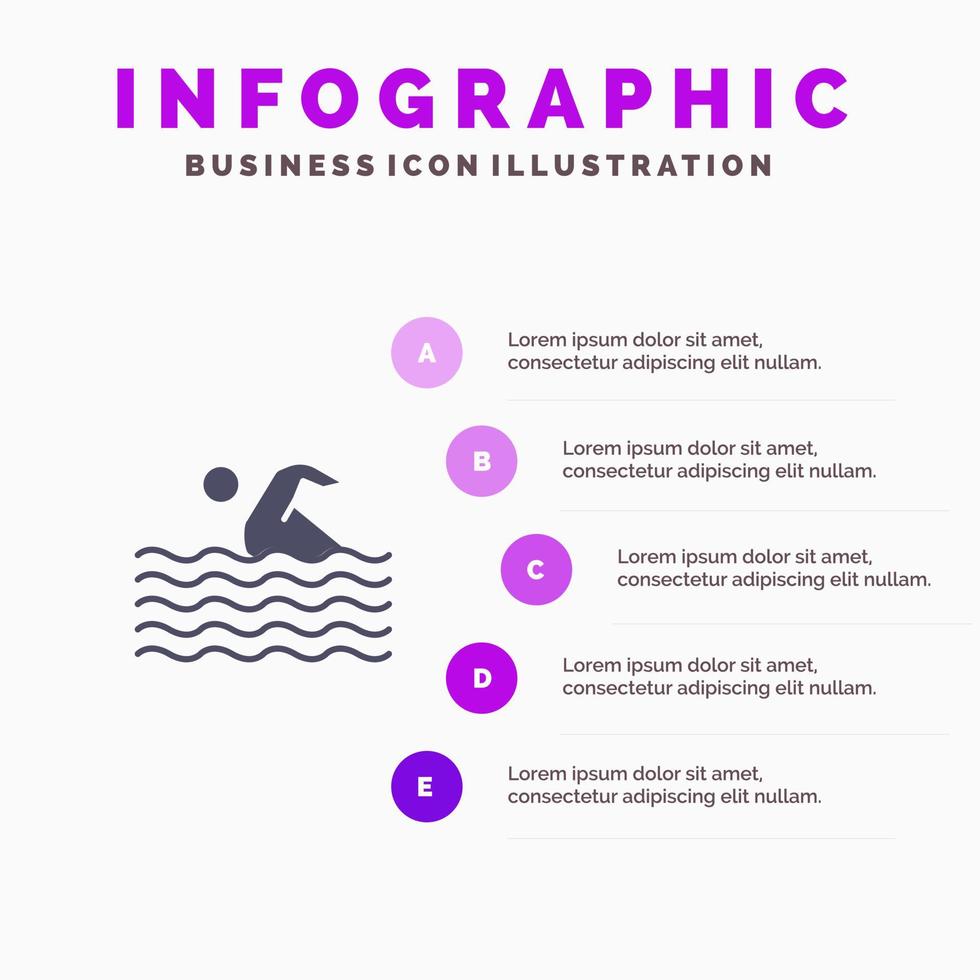 INFOGRAPHIC
BUSINESS ICON ILLUSTRATION

A
Lorem ipsum dolor sit amet, consectetur adipiscing elit nullam.

B
Lorem ipsum dolor sit amet, consectetur adipiscing elit nullam.

C
Lorem ipsum dolor sit amet, consectetur adipiscing elit nullam.

D
Lorem ipsum dolor sit amet, consectetur adipiscing elit nullam.

E
Lorem ipsum dolor sit amet, consectetur adipiscing elit nullam.