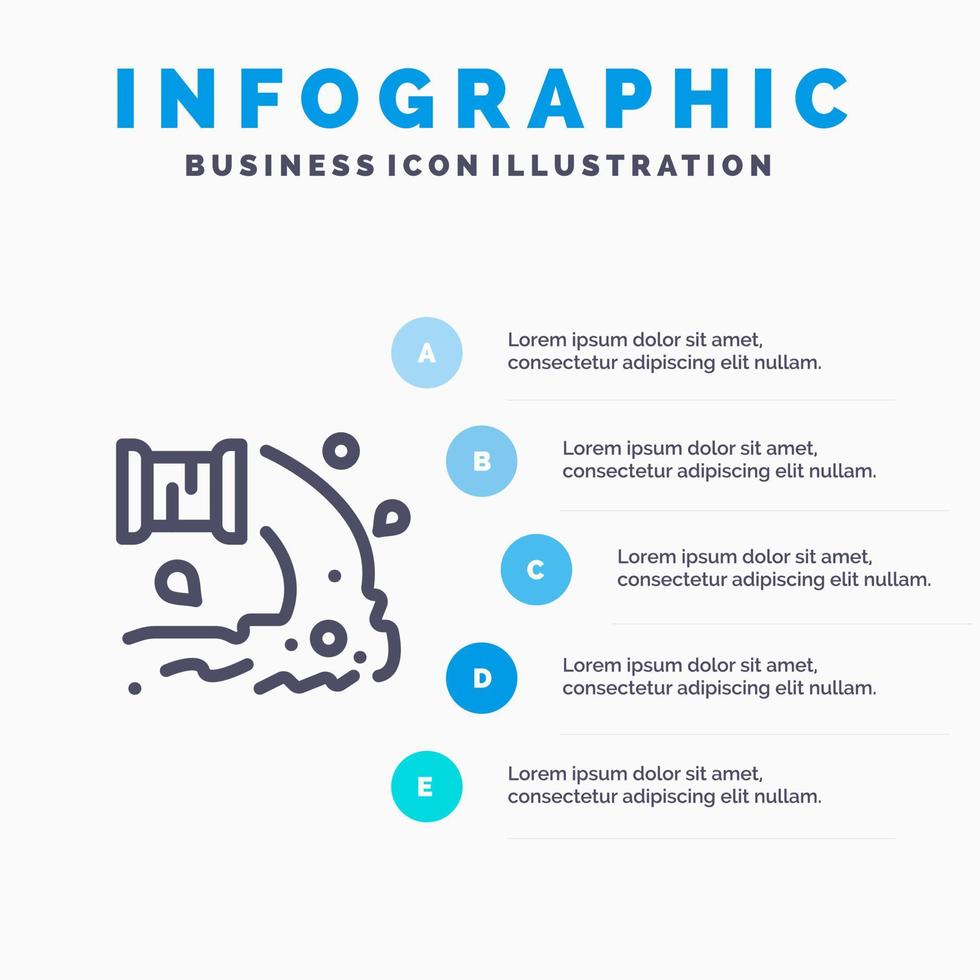 INFOGRAPHIC
BUSINESS ICON ILLUSTRATION

A
Lorem ipsum dolor sit amet, consectetur adipiscing elit nullam.

B
Lorem ipsum dolor sit amet, consectetur adipiscing elit nullam.

C
Lorem ipsum dolor sit amet, consectetur adipiscing elit nullam.

D
Lorem ipsum dolor sit amet, consectetur adipiscing elit nullam.

E
Lorem ipsum dolor sit amet, consectetur adipiscing elit nullam.