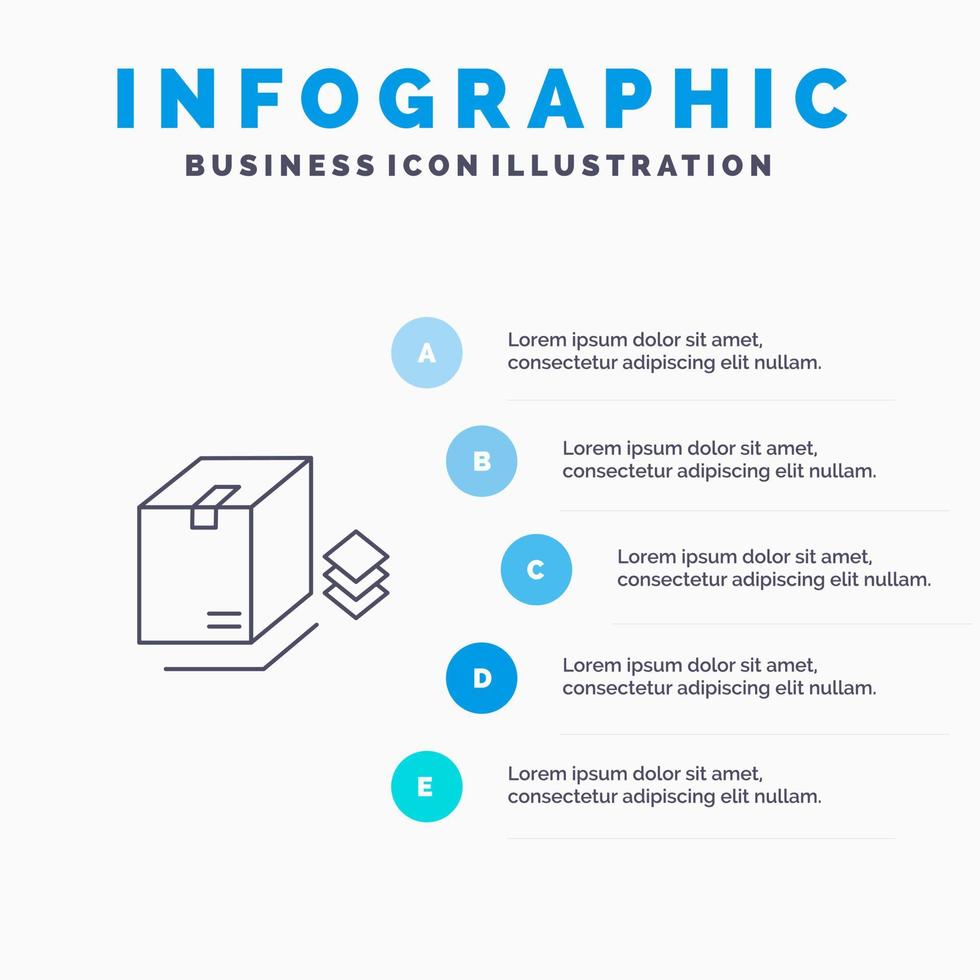 INFOGRAPHIC
BUSINESS ICON ILLUSTRATION

A
Lorem ipsum dolor sit amet, consectetur adipiscing elit nullam.

B
Lorem ipsum dolor sit amet, consectetur adipiscing elit nullam.

C
Lorem ipsum dolor sit amet, consectetur adipiscing elit nullam.

D
Lorem ipsum dolor sit amet, consectetur adipiscing elit nullam.

E
Lorem ipsum dolor sit amet, consectetur adipiscing elit nullam.