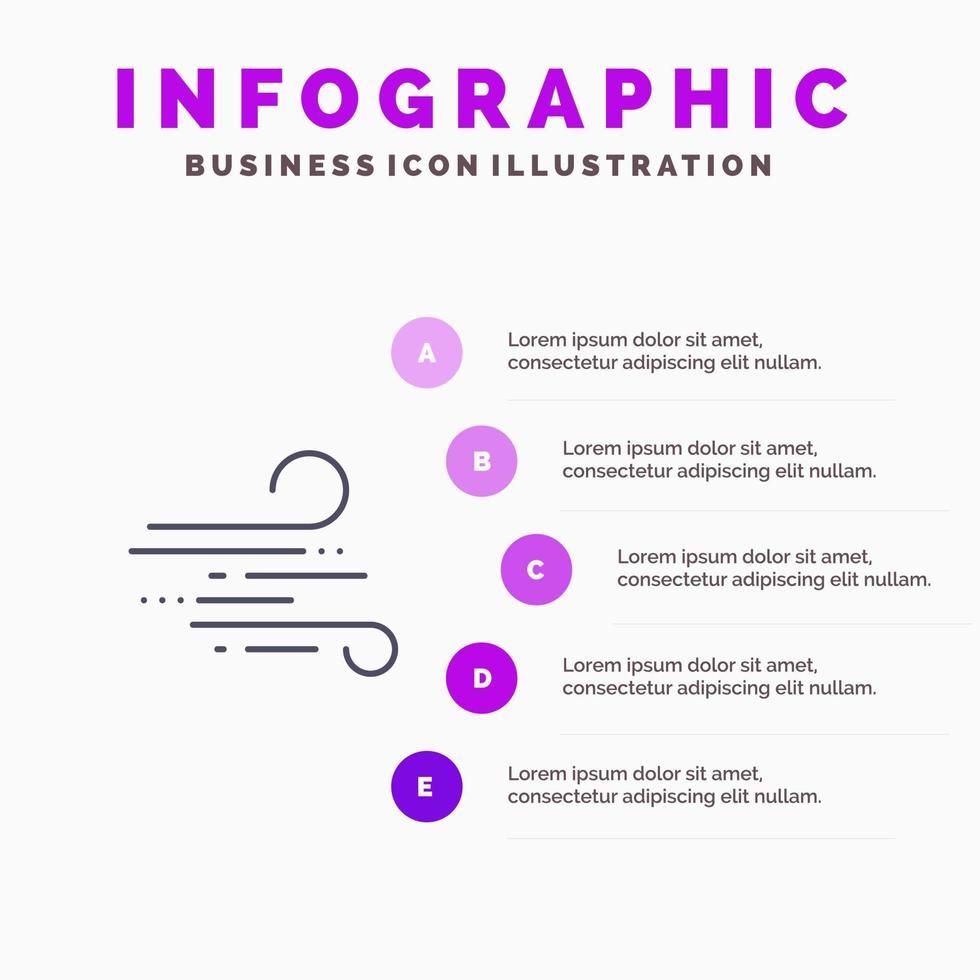 INFOGRAPHIC
BUSINESS ICON ILLUSTRATION

A
Lorem ipsum dolor sit amet, consectetur adipiscing elit nullam.

B
Lorem ipsum dolor sit amet, consectetur adipiscing elit nullam.

C
Lorem ipsum dolor sit amet, consectetur adipiscing elit nullam.

D
Lorem ipsum dolor sit amet, consectetur adipiscing elit nullam.

E
Lorem ipsum dolor sit amet, consectetur adipiscing elit nullam.