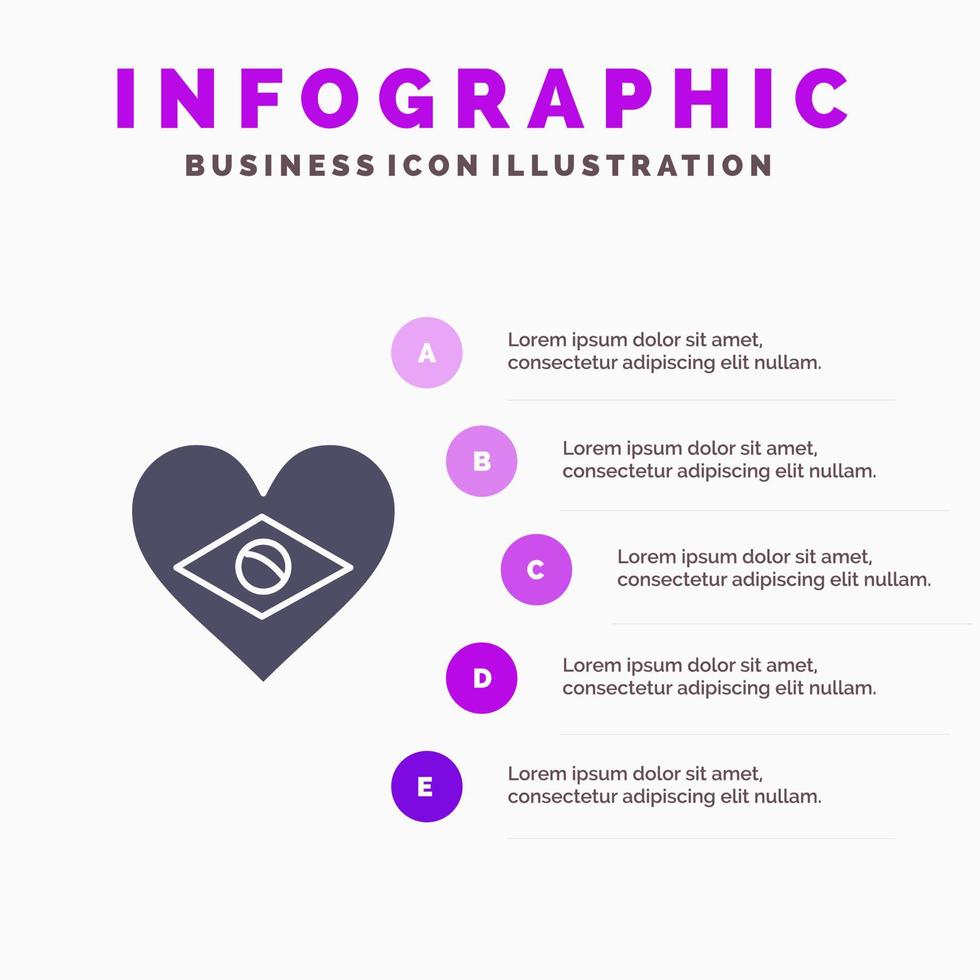 INFOGRAPHIC
BUSINESS ICON ILLUSTRATION

A
Lorem ipsum dolor sit amet, consectetur adipiscing elit nullam.

B
Lorem ipsum dolor sit amet, consectetur adipiscing elit nullam.

C
Lorem ipsum dolor sit amet, consectetur adipiscing elit nullam.

D
Lorem ipsum dolor sit amet, consectetur adipiscing elit nullam.

E
Lorem ipsum dolor sit amet, consectetur adipiscing elit nullam.