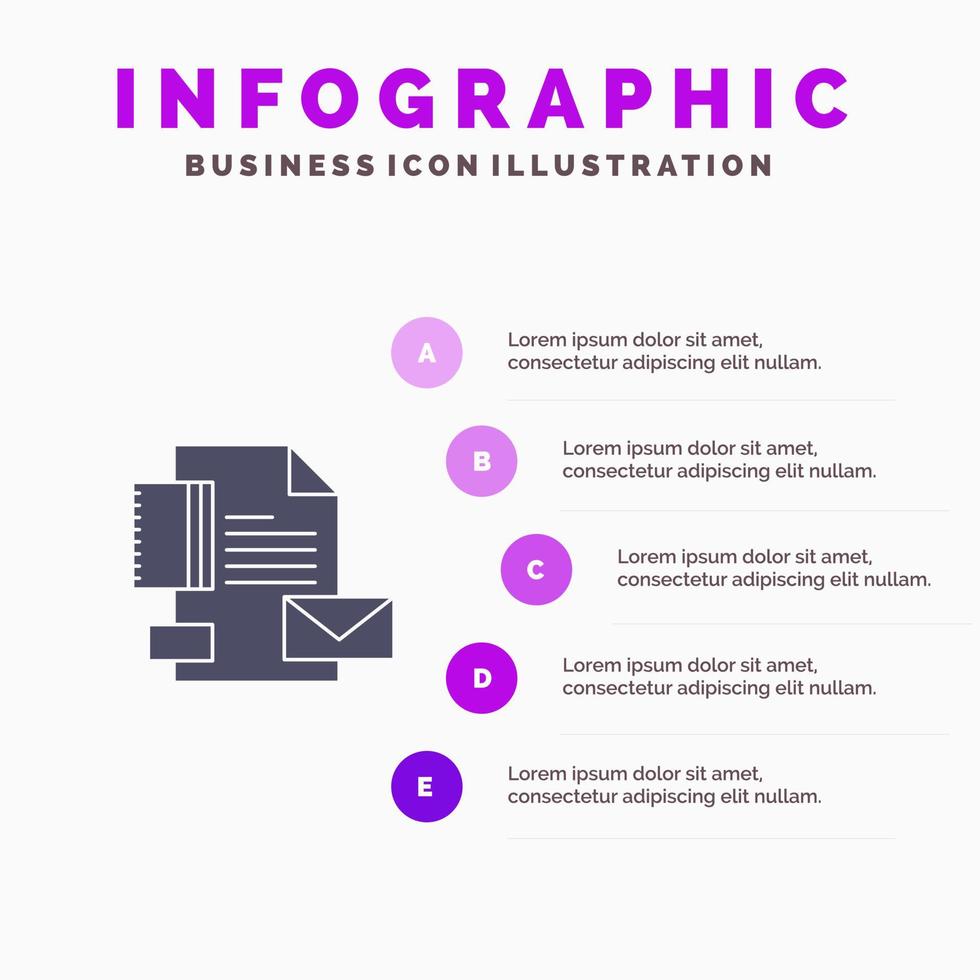 INFOGRAPHIC
BUSINESS ICON ILLUSTRATION

A
Lorem ipsum dolor sit amet, consectetur adipiscing elit nullam.

B
Lorem ipsum dolor sit amet, consectetur adipiscing elit nullam.

C
Lorem ipsum dolor sit amet, consectetur adipiscing elit nullam.

D
Lorem ipsum dolor sit amet, consectetur adipiscing elit nullam.

E
Lorem ipsum dolor sit amet, consectetur adipiscing elit nullam.