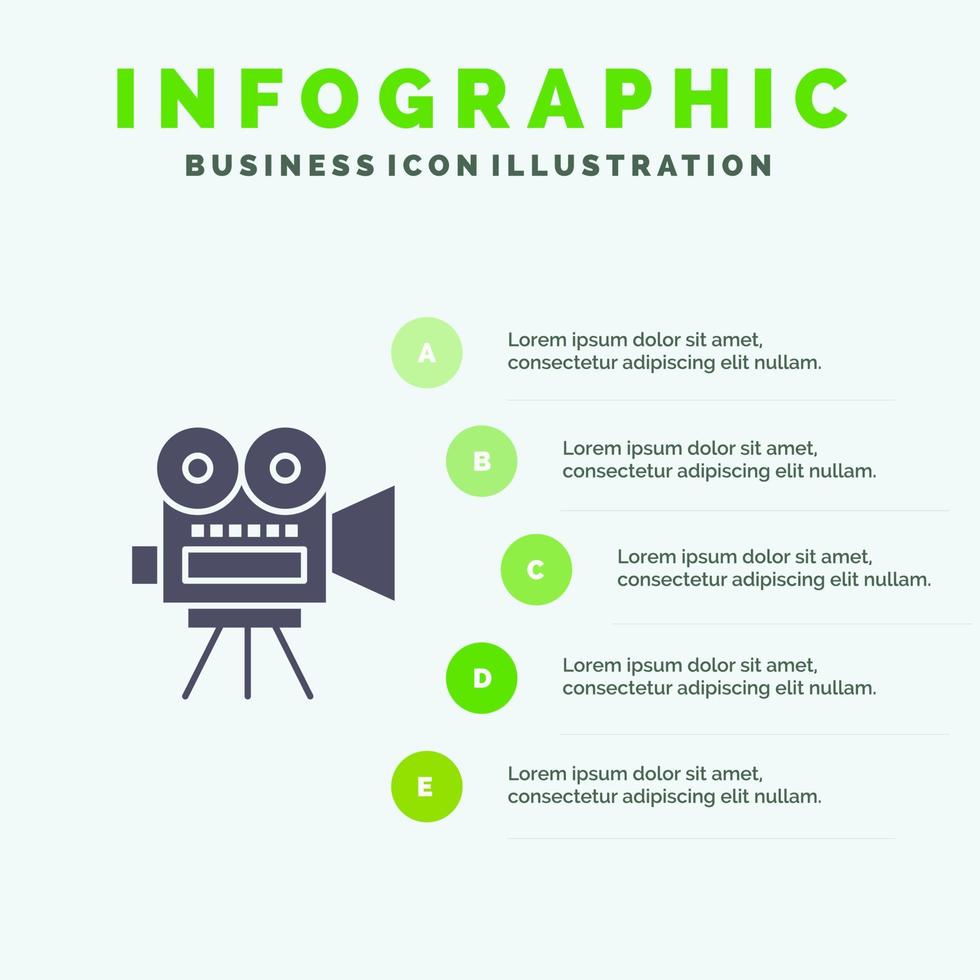 INFOGRAPHIC
BUSINESS ICON ILLUSTRATION

A
Lorem ipsum dolor sit amet, consectetur adipiscing elit nullam.

B
Lorem ipsum dolor sit amet, consectetur adipiscing elit nullam.

C
Lorem ipsum dolor sit amet, consectetur adipiscing elit nullam.

D
Lorem ipsum dolor sit amet, consectetur adipiscing elit nullam.

E
Lorem ipsum dolor sit amet, consectetur adipiscing elit nullam.