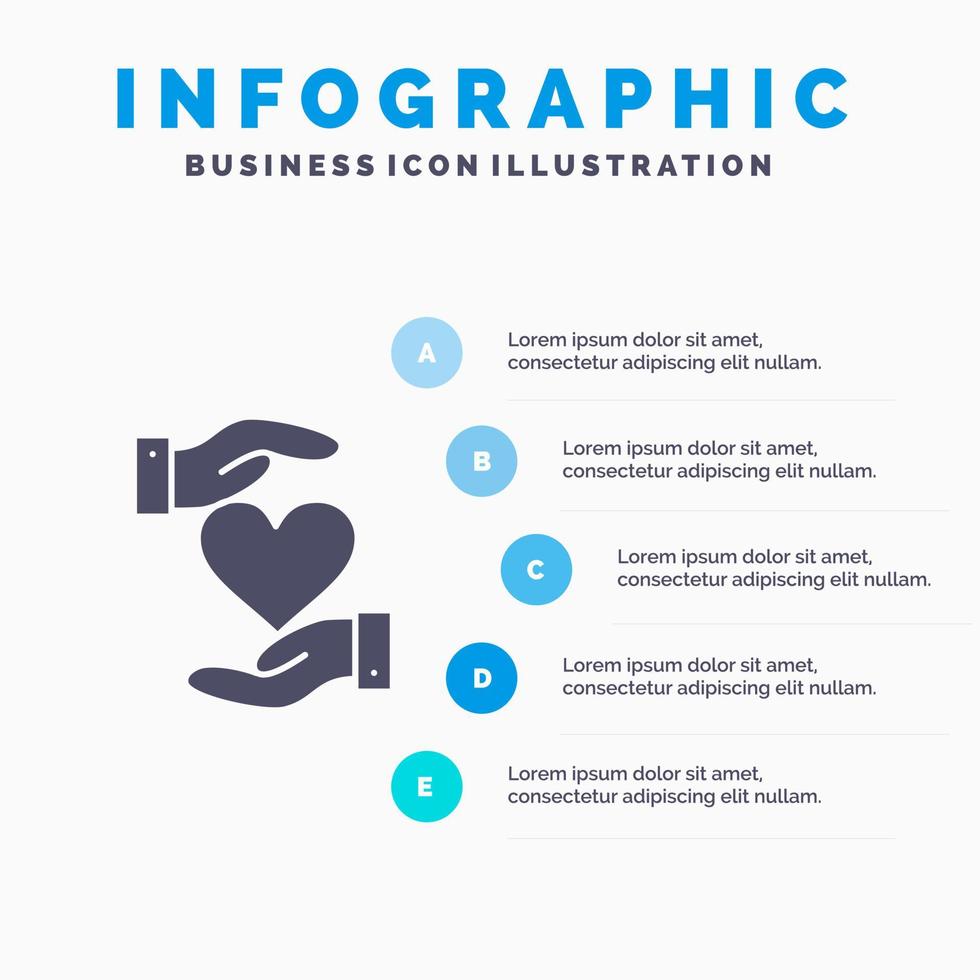 INFOGRAPHIC
BUSINESS ICON ILLUSTRATION

A
Lorem ipsum dolor sit amet, consectetur adipiscing elit nullam.

B
Lorem ipsum dolor sit amet, consectetur adipiscing elit nullam.

C
Lorem ipsum dolor sit amet, consectetur adipiscing elit nullam.

D
Lorem ipsum dolor sit amet, consectetur adipiscing elit nullam.

E
Lorem ipsum dolor sit amet, consectetur adipiscing elit nullam.