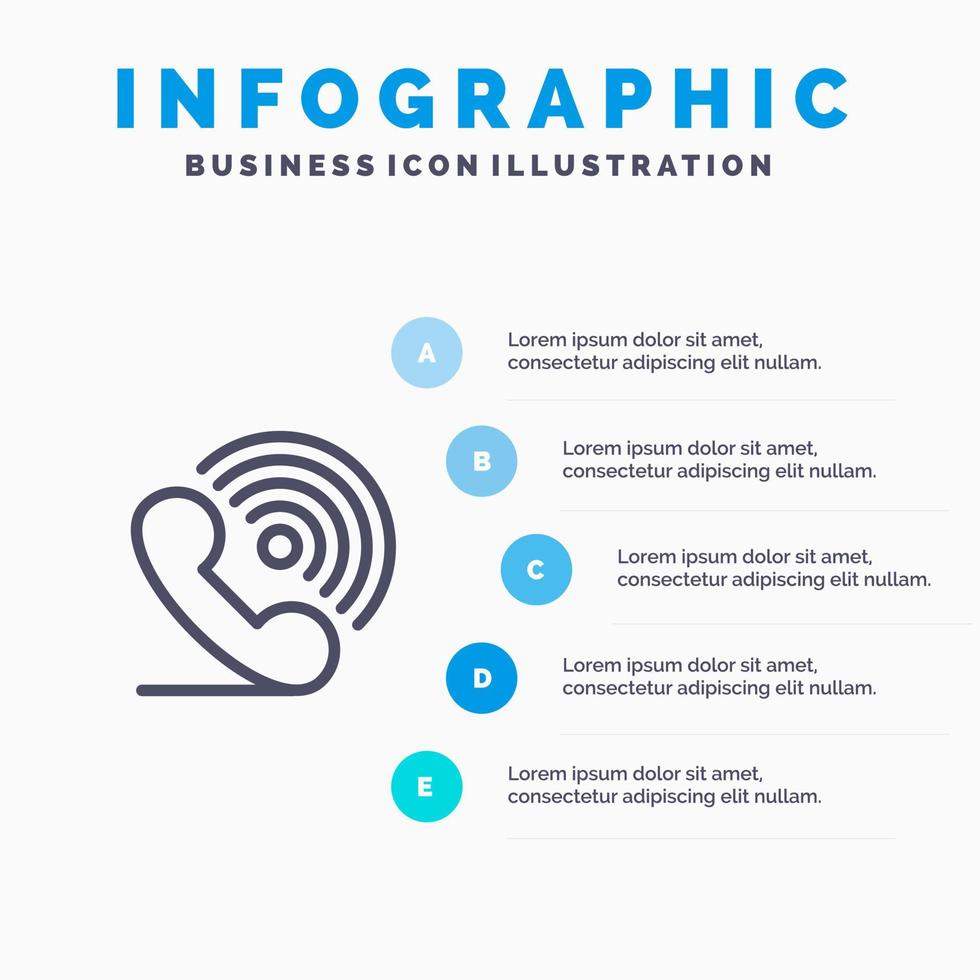 INFOGRAPHIC

BUSINESS ICON ILLUSTRATION

A

Lorem ipsum dolor sit amet, consectetur adipiscing elit nullam.

B

Lorem ipsum dolor sit amet, consectetur adipiscing elit nullam.

C

Lorem ipsum dolor sit amet, consectetur adipiscing elit nullam.

D

Lorem ipsum dolor sit amet, consectetur adipiscing elit nullam.

E

Lorem ipsum dolor sit amet, consectetur adipiscing elit nullam.