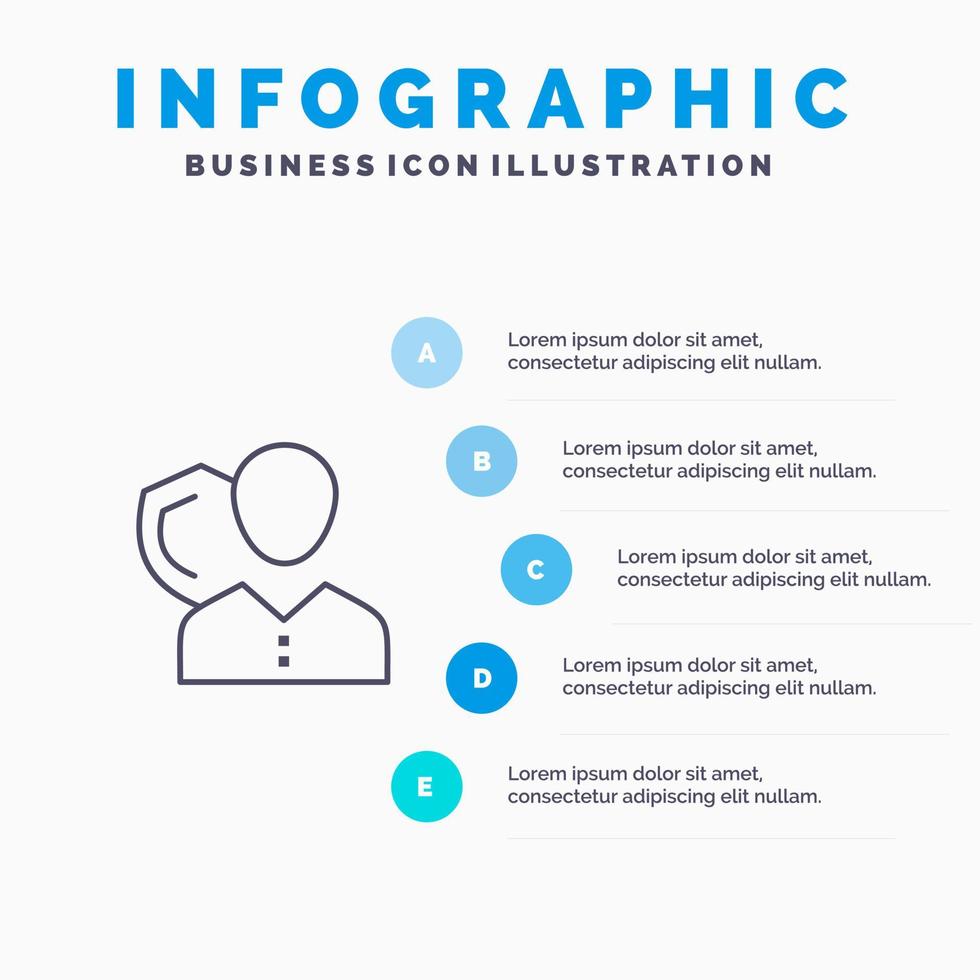 INFOGRAPHIC
BUSINESS ICON ILLUSTRATION

A
Lorem ipsum dolor sit amet, consectetur adipiscing elit nullam.

B
Lorem ipsum dolor sit amet, consectetur adipiscing elit nullam.

C
Lorem ipsum dolor sit amet, consectetur adipiscing elit nullam.

D
Lorem ipsum dolor sit amet, consectetur adipiscing elit nullam.

E
Lorem ipsum dolor sit amet, consectetur adipiscing elit nullam.