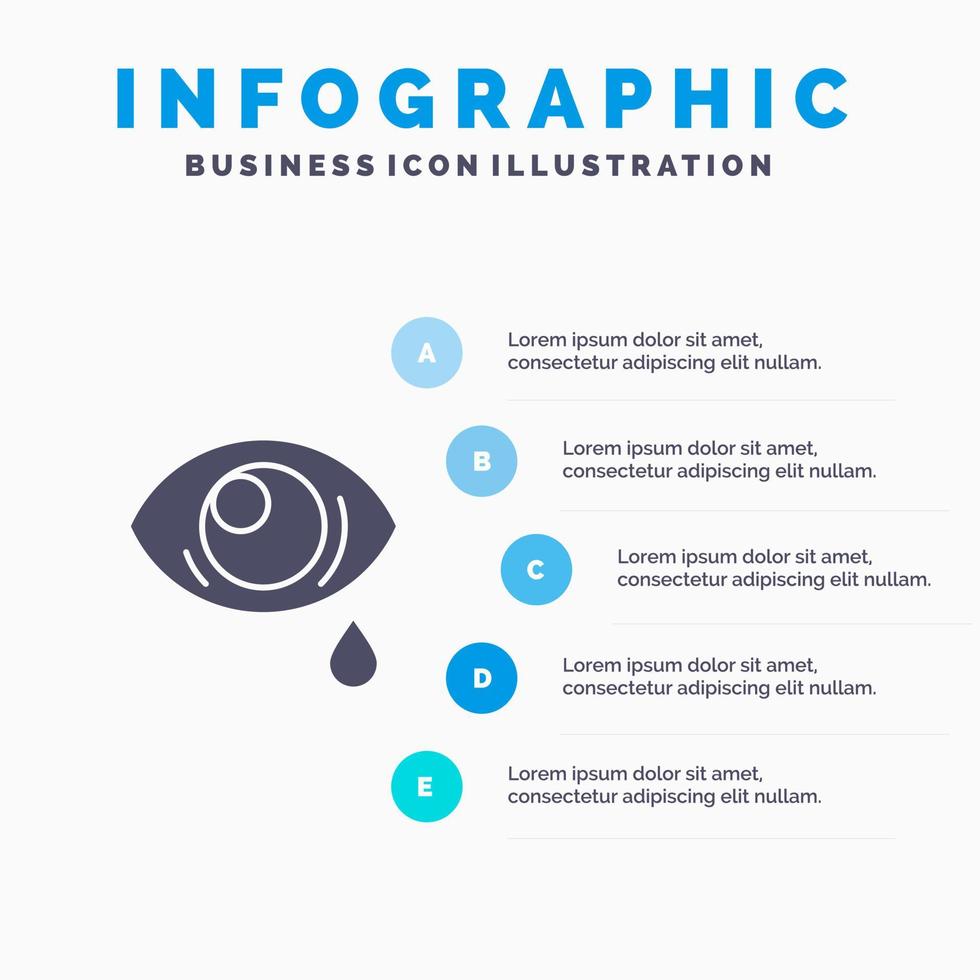 INFOGRAPHIC
BUSINESS ICON ILLUSTRATION

A
Lorem ipsum dolor sit amet, consectetur adipiscing elit nullam.

B
Lorem ipsum dolor sit amet, consectetur adipiscing elit nullam.

C
Lorem ipsum dolor sit amet, consectetur adipiscing elit nullam.

D
Lorem ipsum dolor sit amet, consectetur adipiscing elit nullam.

E
Lorem ipsum dolor sit amet, consectetur adipiscing elit nullam.