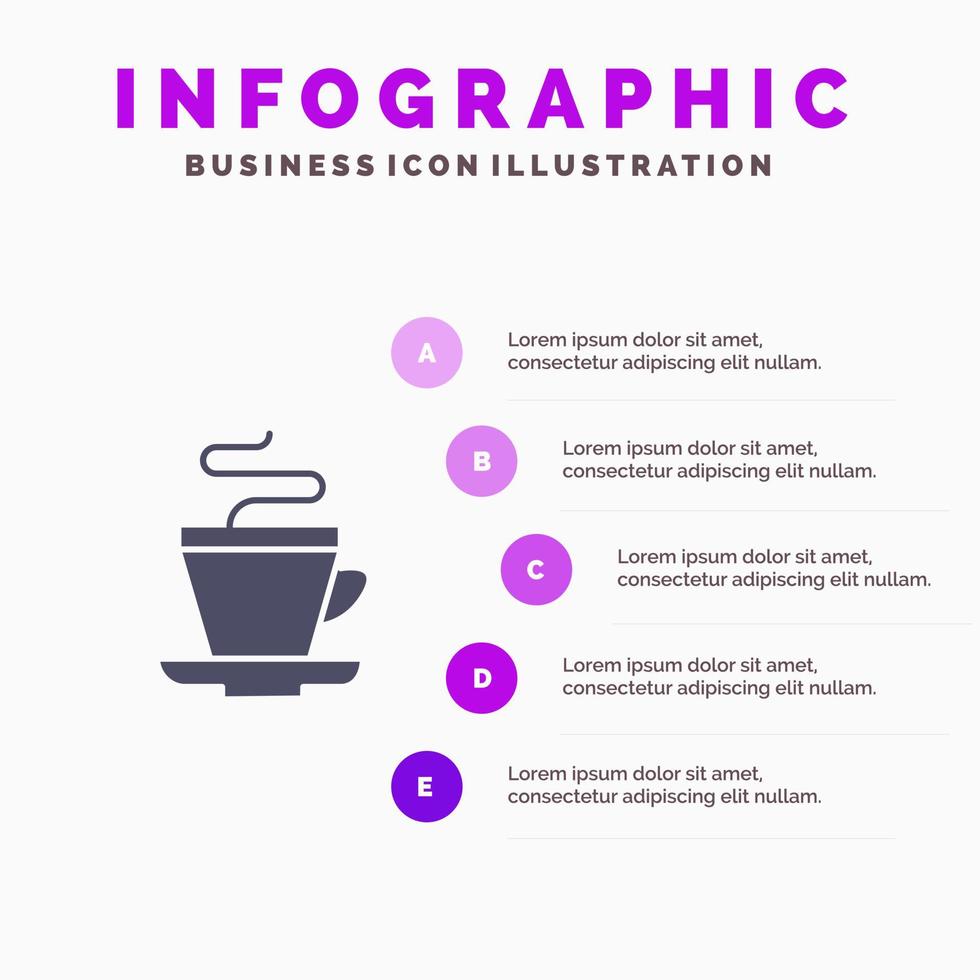 INFOGRAPHIC
BUSINESS ICON ILLUSTRATION

A
Lorem ipsum dolor sit amet, consectetur adipiscing elit nullam.

B
Lorem ipsum dolor sit amet, consectetur adipiscing elit nullam.

C
Lorem ipsum dolor sit amet, consectetur adipiscing elit nullam.

D
Lorem ipsum dolor sit amet, consectetur adipiscing elit nullam.

E
Lorem ipsum dolor sit amet, consectetur adipiscing elit nullam.