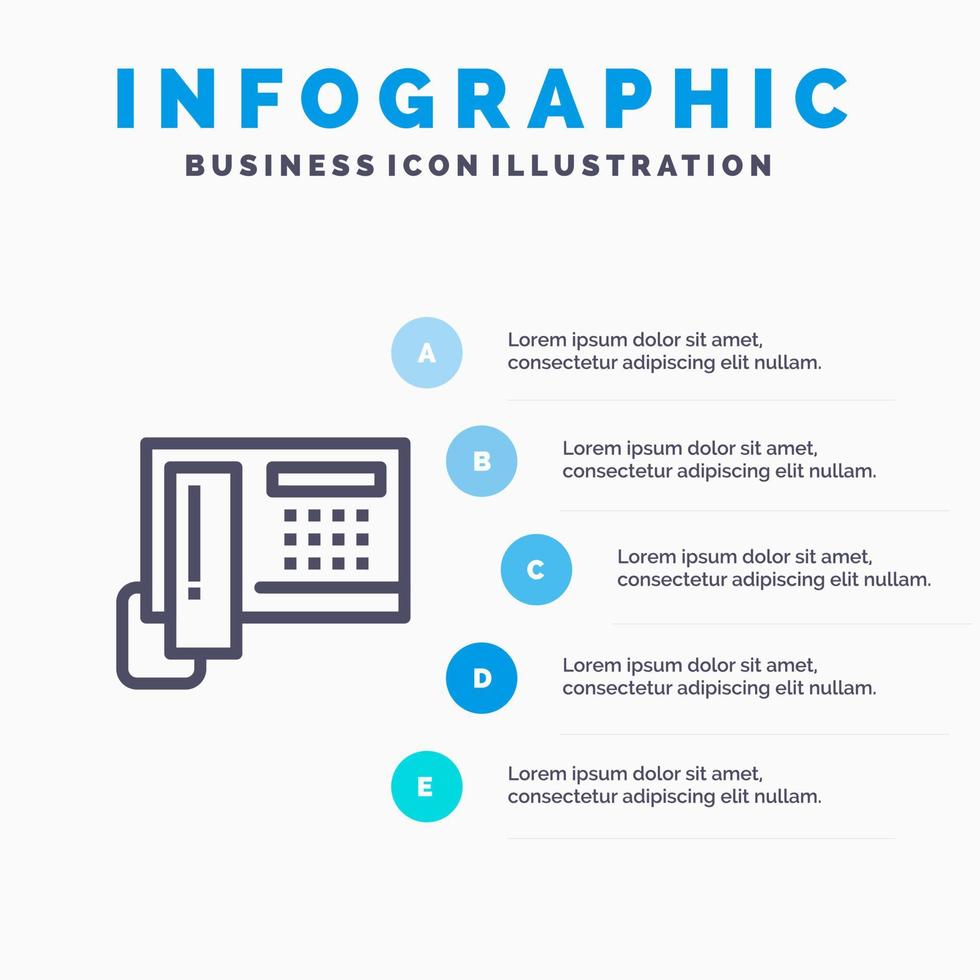 INFOGRAPHIC
BUSINESS ICON ILLUSTRATION

A
Lorem ipsum dolor sit amet, consectetur adipiscing elit nullam.

B
Lorem ipsum dolor sit amet, consectetur adipiscing elit nullam.

C
Lorem ipsum dolor sit amet, consectetur adipiscing elit nullam.

D
Lorem ipsum dolor sit amet, consectetur adipiscing elit nullam.

E
Lorem ipsum dolor sit amet, consectetur adipiscing elit nullam.