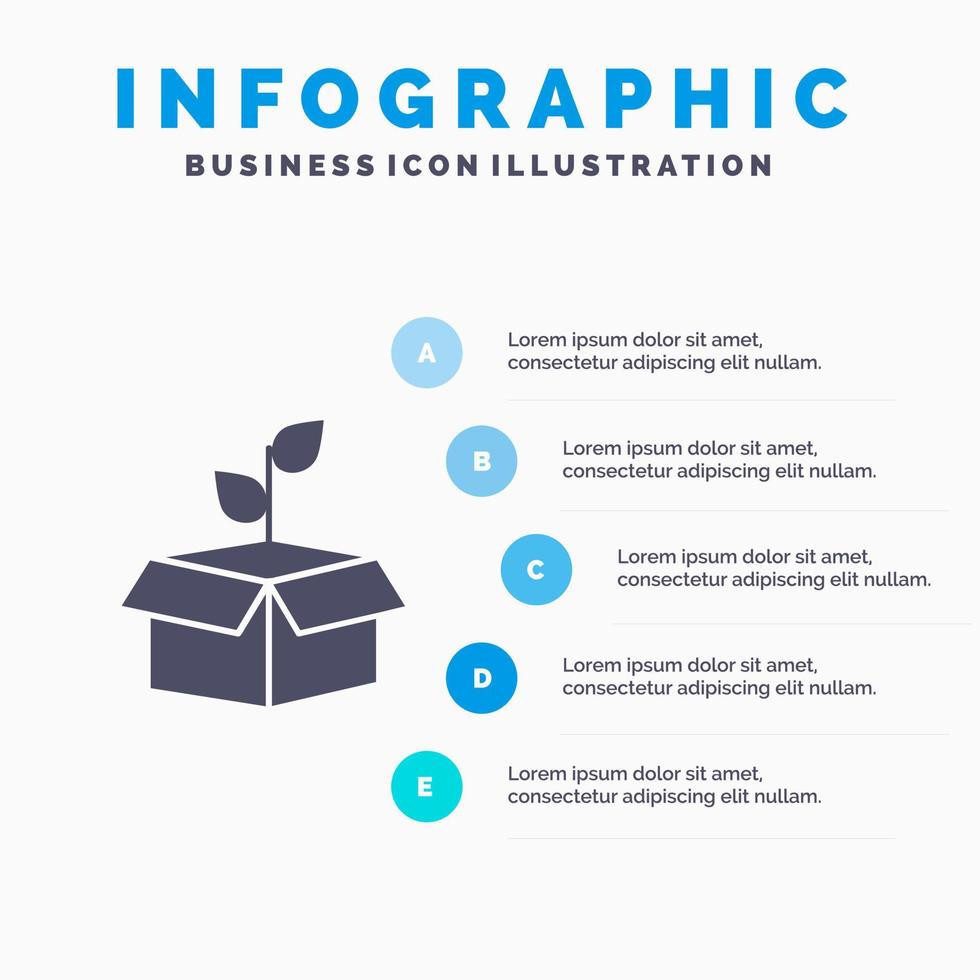 INFOGRAPHIC
BUSINESS ICON ILLUSTRATION

A
Lorem ipsum dolor sit amet, consectetur adipiscing elit nullam.

B
Lorem ipsum dolor sit amet, consectetur adipiscing elit nullam.

C
Lorem ipsum dolor sit amet, consectetur adipiscing elit nullam.

D
Lorem ipsum dolor sit amet, consectetur adipiscing elit nullam.

E
Lorem ipsum dolor sit amet, consectetur adipiscing elit nullam.