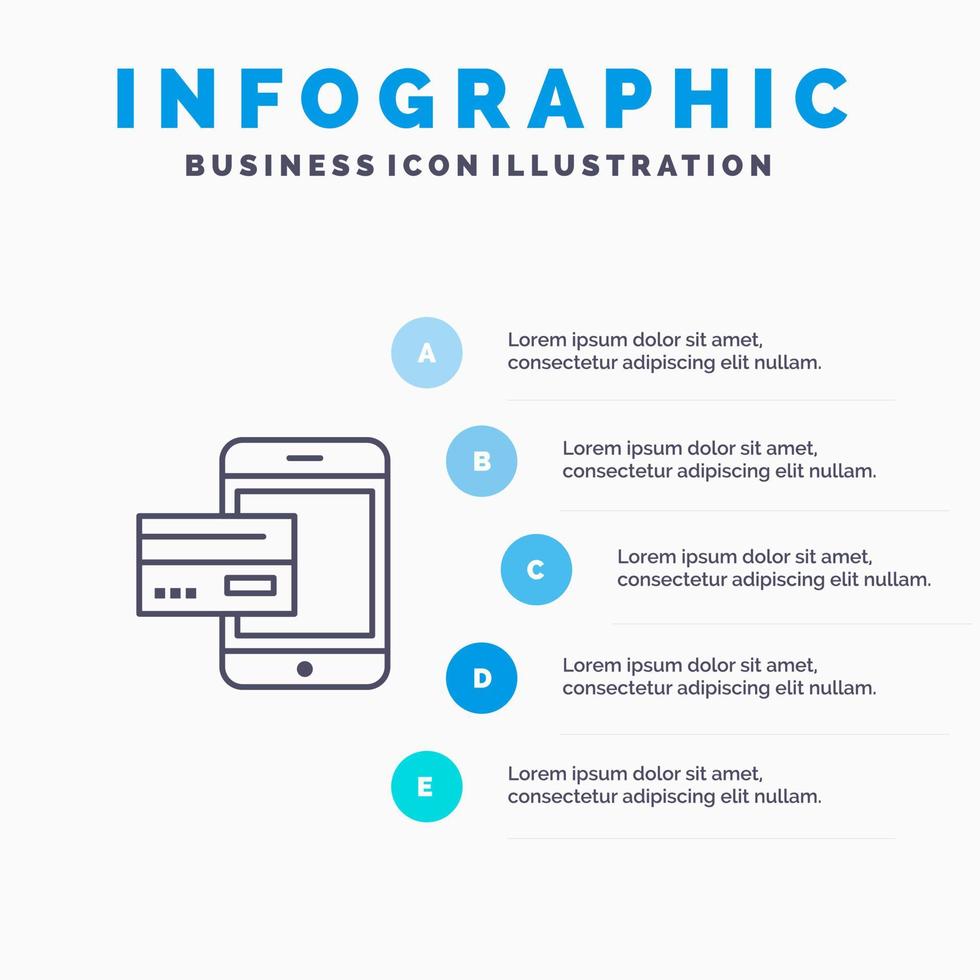 INFOGRAPHIC
BUSINESS ICON ILLUSTRATION

A
Lorem ipsum dolor sit amet, consectetur adipiscing elit nullam.

B
Lorem ipsum dolor sit amet, consectetur adipiscing elit nullam.

C
Lorem ipsum dolor sit amet, consectetur adipiscing elit nullam.

D
Lorem ipsum dolor sit amet, consectetur adipiscing elit nullam.

E
Lorem ipsum dolor sit amet, consectetur adipiscing elit nullam.