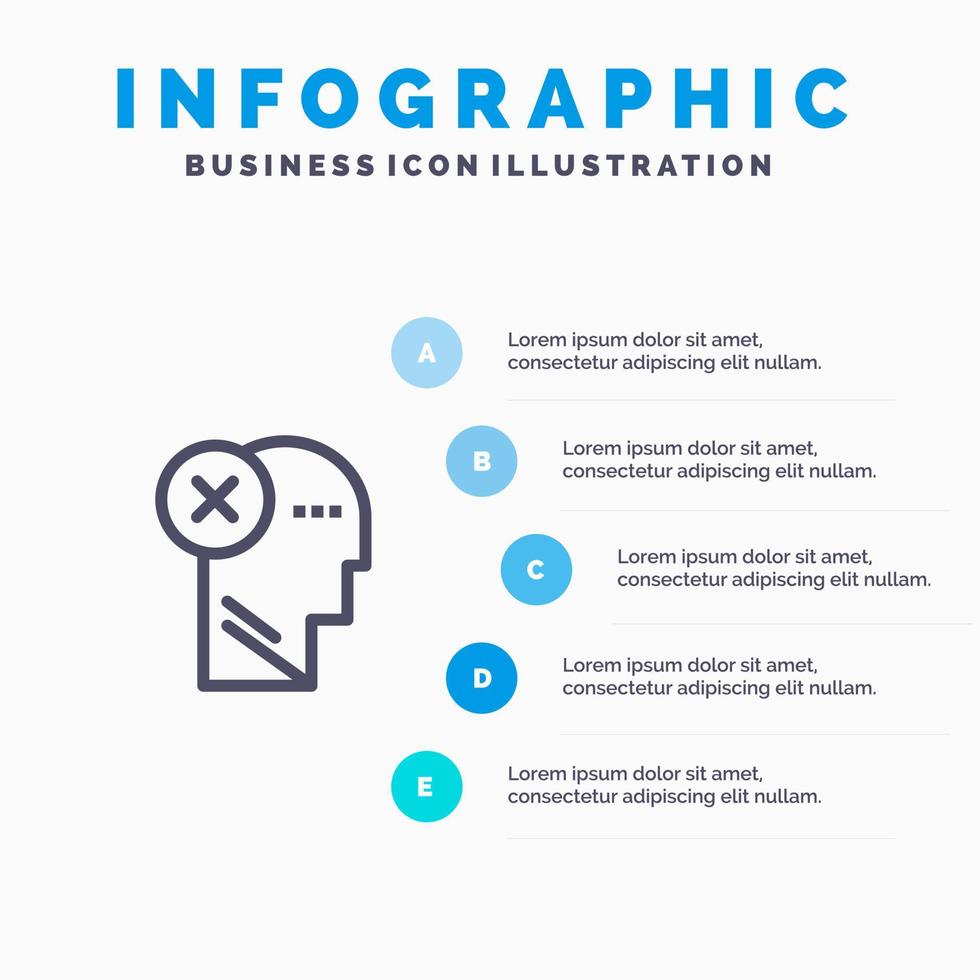 INFOGRAPHIC
BUSINESS ICON ILLUSTRATION

A
Lorem ipsum dolor sit amet, consectetur adipiscing elit nullam.

B
Lorem ipsum dolor sit amet, consectetur adipiscing elit nullam.

C
Lorem ipsum dolor sit amet, consectetur adipiscing elit nullam.

D
Lorem ipsum dolor sit amet, consectetur adipiscing elit nullam.

E
Lorem ipsum dolor sit amet, consectetur adipiscing elit nullam.