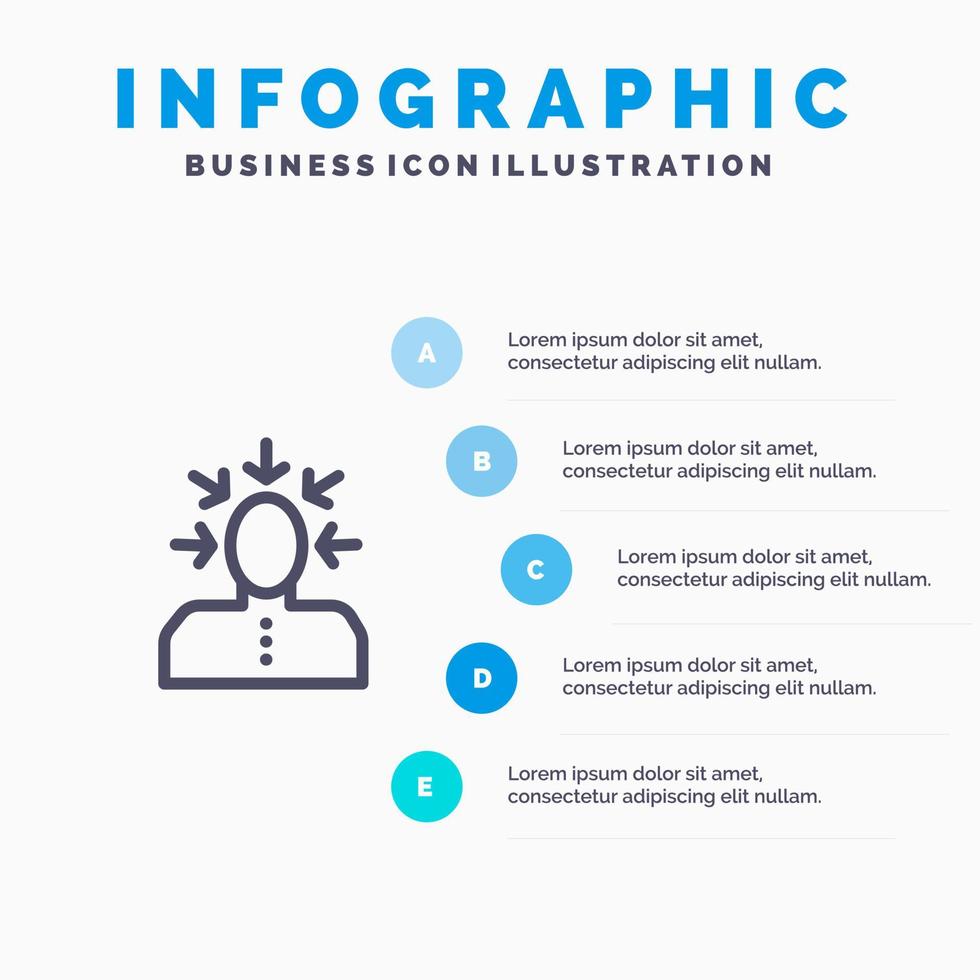 INFOGRAPHIC
BUSINESS ICON ILLUSTRATION

A
Lorem ipsum dolor sit amet, consectetur adipiscing elit nullam.

B
Lorem ipsum dolor sit amet, consectetur adipiscing elit nullam.

C
Lorem ipsum dolor sit amet, consectetur adipiscing elit nullam.

D
Lorem ipsum dolor sit amet, consectetur adipiscing elit nullam.

E
Lorem ipsum dolor sit amet, consectetur adipiscing elit nullam.