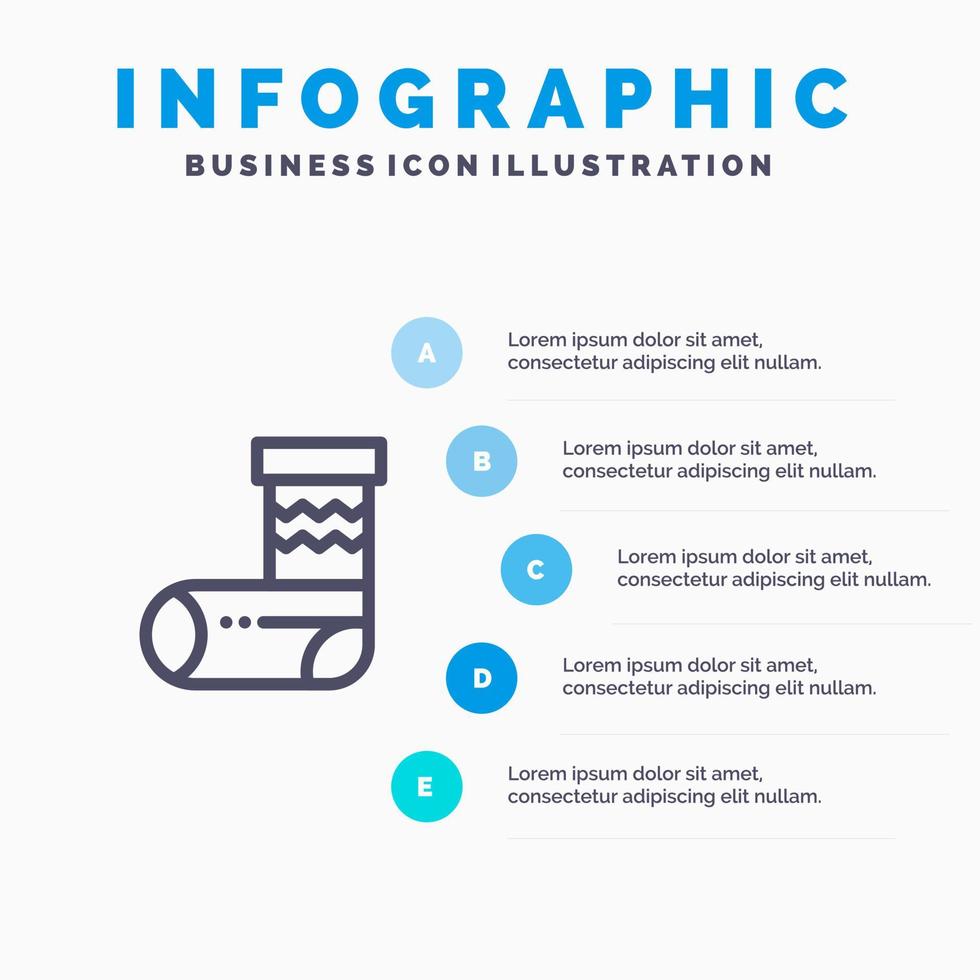 INFOGRAPHIC
BUSINESS ICON ILLUSTRATION

A
Lorem ipsum dolor sit amet, consectetur adipiscing elit nullam.

B
Lorem ipsum dolor sit amet, consectetur adipiscing elit nullam.

C
Lorem ipsum dolor sit amet, consectetur adipiscing elit nullam.

D
Lorem ipsum dolor sit amet, consectetur adipiscing elit nullam.

E
Lorem ipsum dolor sit amet, consectetur adipiscing elit nullam.