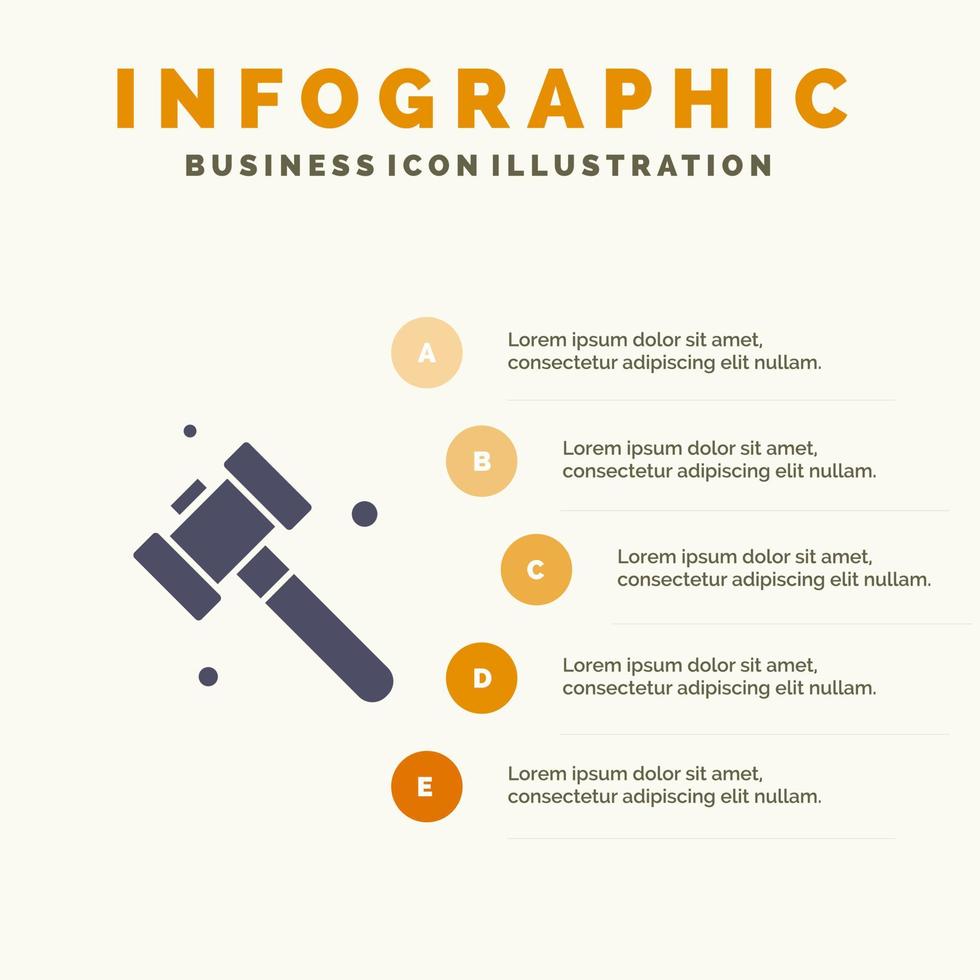 INFOGRAPHIC
BUSINESS ICON ILLUSTRATION

A
Lorem ipsum dolor sit amet, consectetur adipiscing elit nullam.

B
Lorem ipsum dolor sit amet, consectetur adipiscing elit nullam.

C
Lorem ipsum dolor sit amet, consectetur adipiscing elit nullam.

D
Lorem ipsum dolor sit amet, consectetur adipiscing elit nullam.

E
Lorem ipsum dolor sit amet, consectetur adipiscing elit nullam.