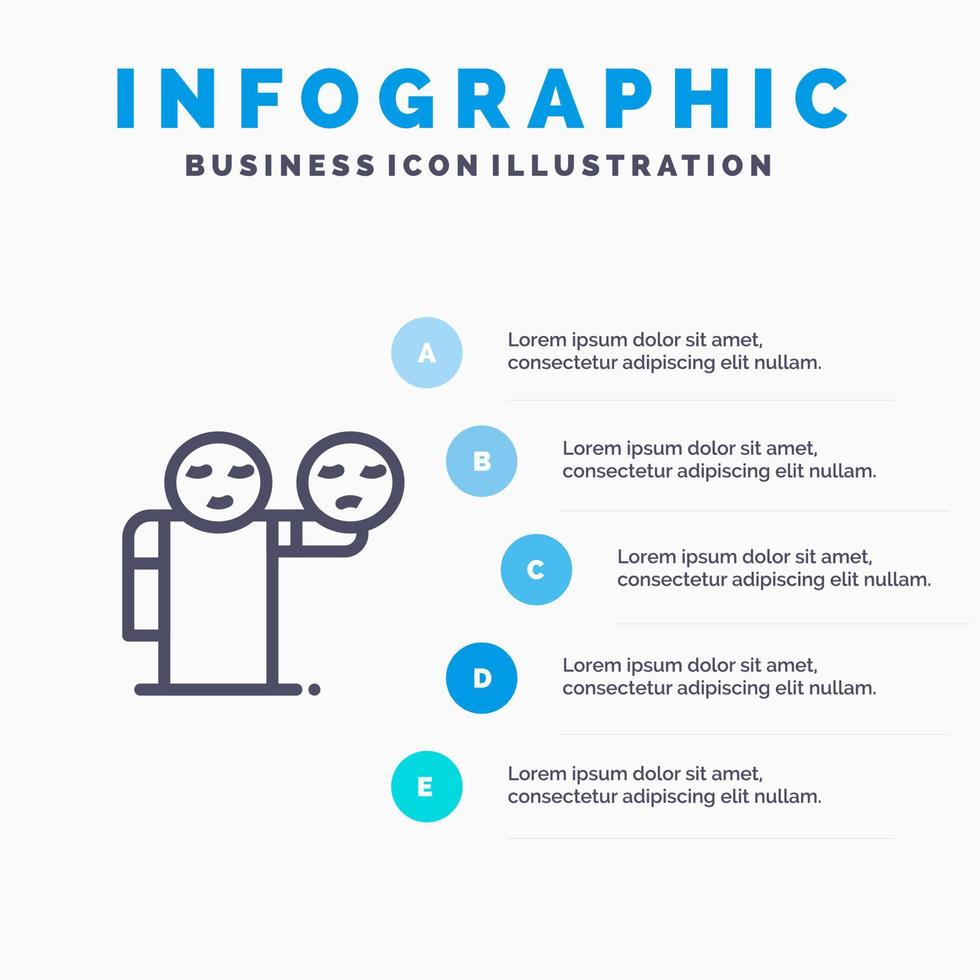 INFOGRAPHIC
BUSINESS ICON ILLUSTRATION

A
Lorem ipsum dolor sit amet, consectetur adipiscing elit nullam.

B
Lorem ipsum dolor sit amet, consectetur adipiscing elit nullam.

C
Lorem ipsum dolor sit amet, consectetur adipiscing elit nullam.

D
Lorem ipsum dolor sit amet, consectetur adipiscing elit nullam.

E
Lorem ipsum dolor sit amet, consectetur adipiscing elit nullam.