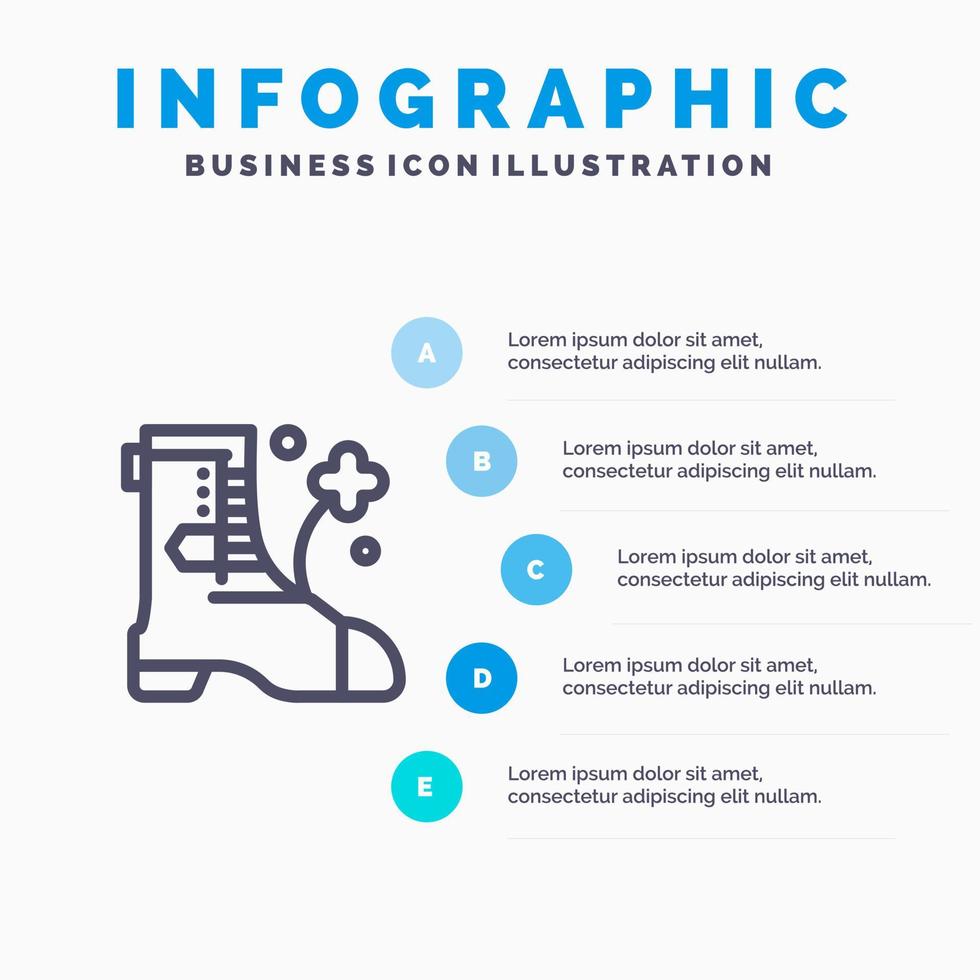 INFOGRAPHIC
BUSINESS ICON ILLUSTRATION

A
Lorem ipsum dolor sit amet, consectetur adipiscing elit nullam.

B
Lorem ipsum dolor sit amet, consectetur adipiscing elit nullam.

C
Lorem ipsum dolor sit amet, consectetur adipiscing elit nullam.

D
Lorem ipsum dolor sit amet, consectetur adipiscing elit nullam.

E
Lorem ipsum dolor sit amet, consectetur adipiscing elit nullam.