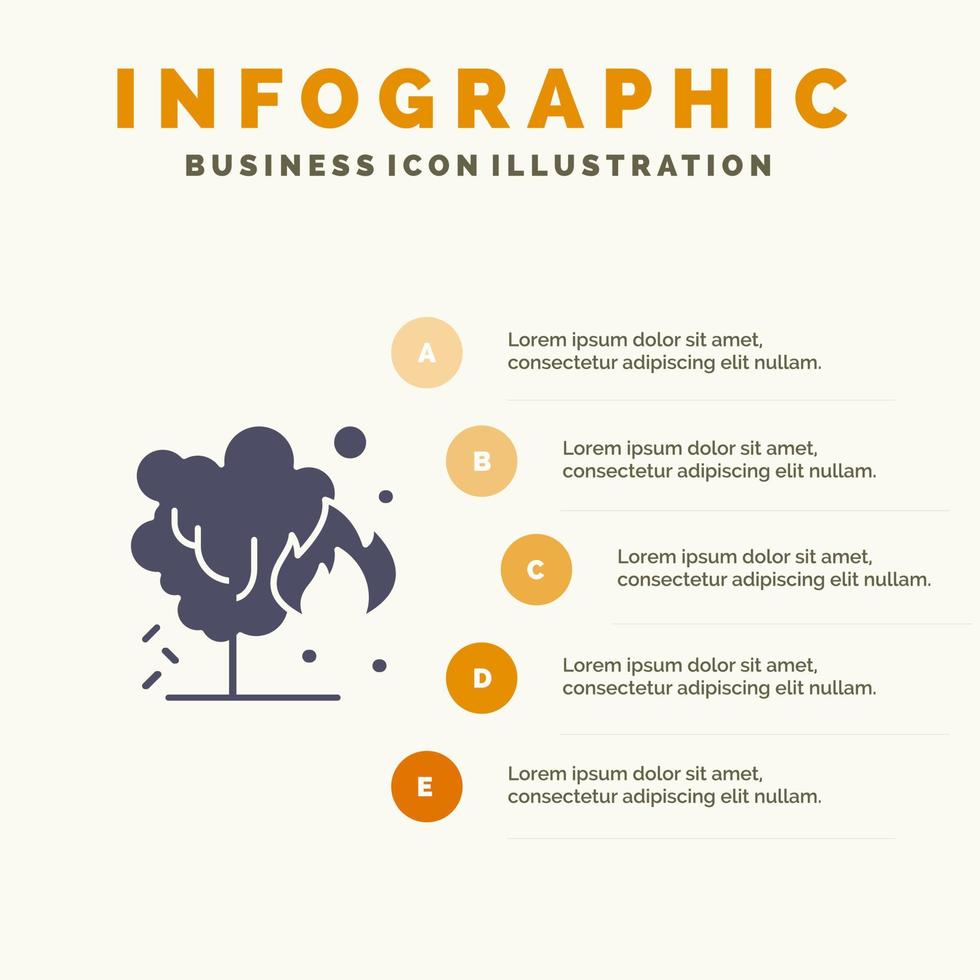 INFOGRAPHIC
BUSINESS ICON ILLUSTRATION

A
Lorem ipsum dolor sit amet, consectetur adipiscing elit nullam.

B
Lorem ipsum dolor sit amet, consectetur adipiscing elit nullam.

C
Lorem ipsum dolor sit amet, consectetur adipiscing elit nullam.

D
Lorem ipsum dolor sit amet, consectetur adipiscing elit nullam.

E
Lorem ipsum dolor sit amet, consectetur adipiscing elit nullam.