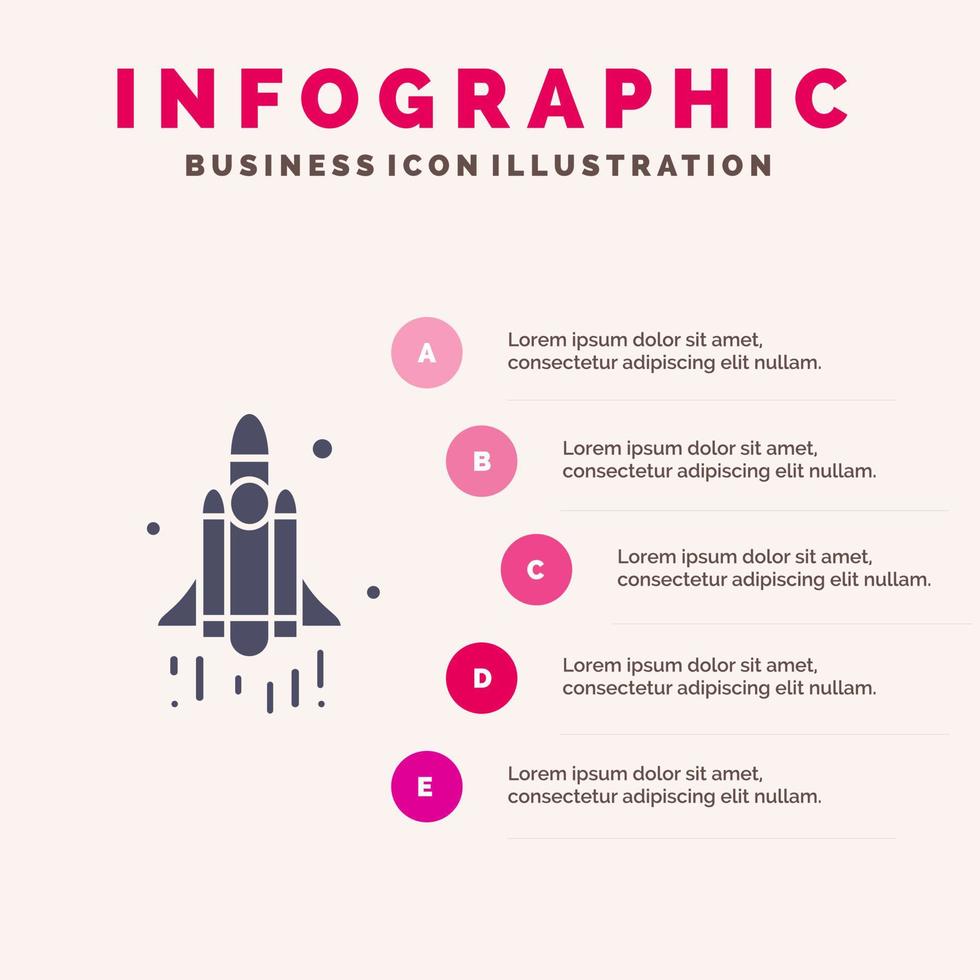 INFOGRAPHIC
BUSINESS ICON ILLUSTRATION

A
Lorem ipsum dolor sit amet, consectetur adipiscing elit nullam.

B
Lorem ipsum dolor sit amet, consectetur adipiscing elit nullam.

C
Lorem ipsum dolor sit amet, consectetur adipiscing elit nullam.

D
Lorem ipsum dolor sit amet, consectetur adipiscing elit nullam.

E
Lorem ipsum dolor sit amet, consectetur adipiscing elit nullam.