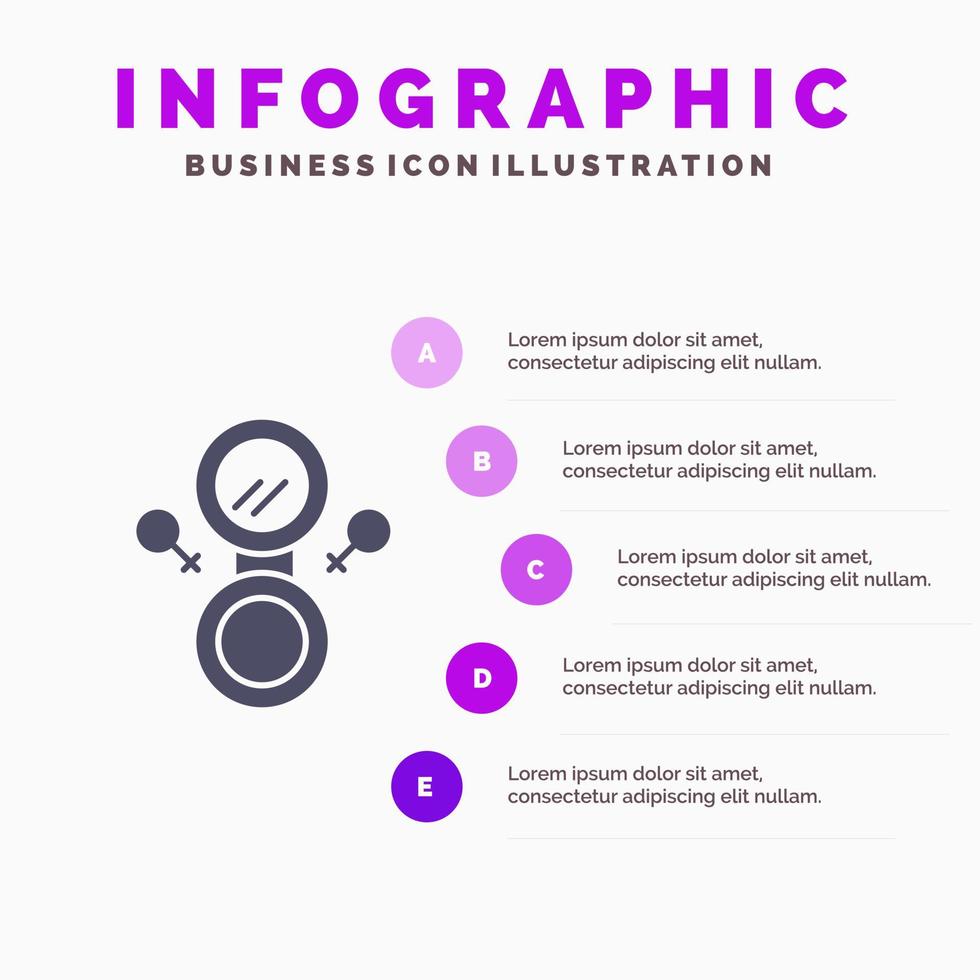 INFOGRAPHIC
BUSINESS ICON ILLUSTRATION

A
Lorem ipsum dolor sit amet, consectetur adipiscing elit nullam.

B
Lorem ipsum dolor sit amet, consectetur adipiscing elit nullam.

C
Lorem ipsum dolor sit amet, consectetur adipiscing elit nullam.

D
Lorem ipsum dolor sit amet, consectetur adipiscing elit nullam.

E
Lorem ipsum dolor sit amet, consectetur adipiscing elit nullam.