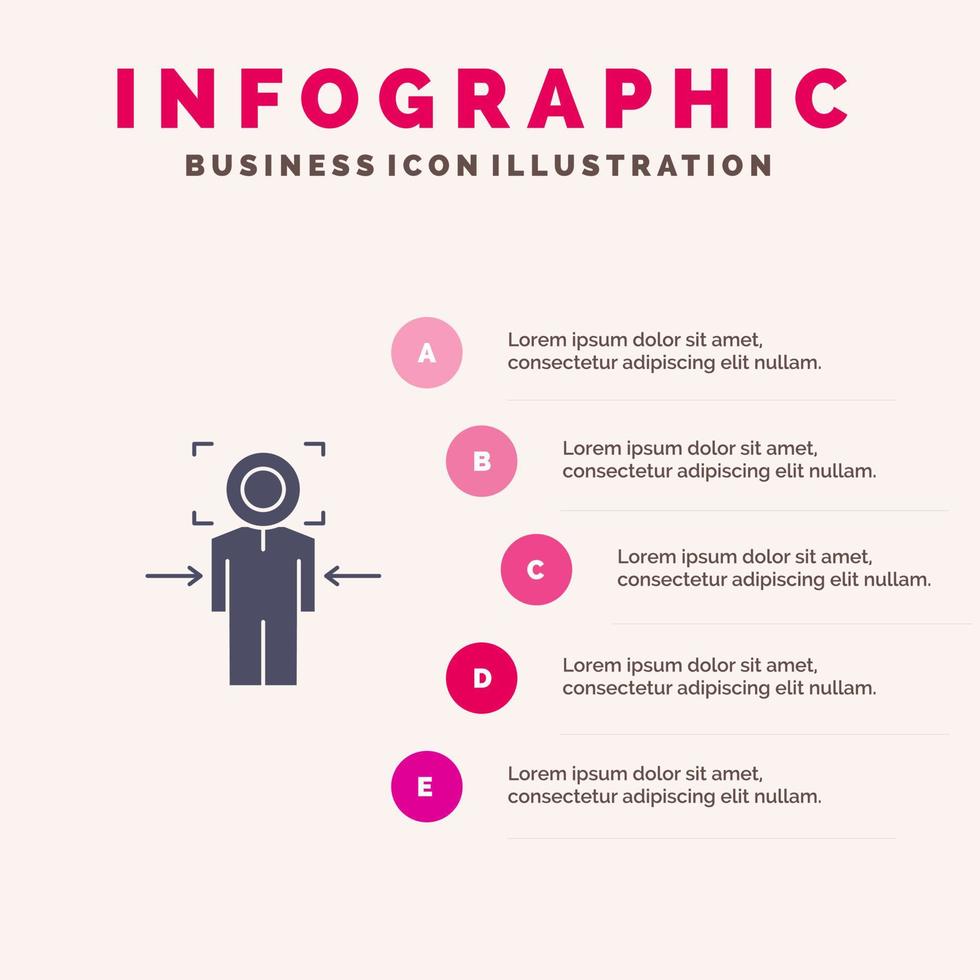 INFOGRAPHIC
BUSINESS ICON ILLUSTRATION

A
Lorem ipsum dolor sit amet, consectetur adipiscing elit nullam.

B
Lorem ipsum dolor sit amet, consectetur adipiscing elit nullam.

C
Lorem ipsum dolor sit amet, consectetur adipiscing elit nullam.

D
Lorem ipsum dolor sit amet, consectetur adipiscing elit nullam.

E
Lorem ipsum dolor sit amet, consectetur adipiscing elit nullam.