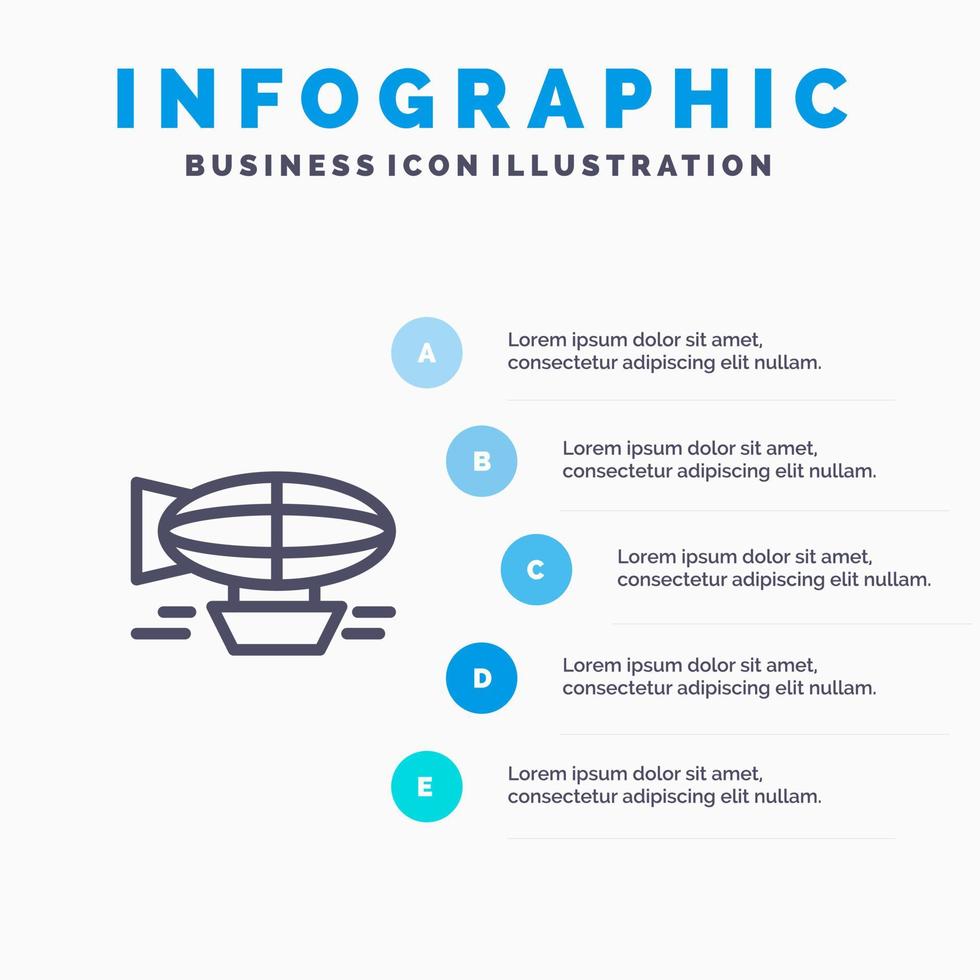 INFOGRAPHIC
BUSINESS ICON ILLUSTRATION

A
Lorem ipsum dolor sit amet, consectetur adipiscing elit nullam.

B
Lorem ipsum dolor sit amet, consectetur adipiscing elit nullam.

C
Lorem ipsum dolor sit amet, consectetur adipiscing elit nullam.

D
Lorem ipsum dolor sit amet, consectetur adipiscing elit nullam.

E
Lorem ipsum dolor sit amet, consectetur adipiscing elit nullam.