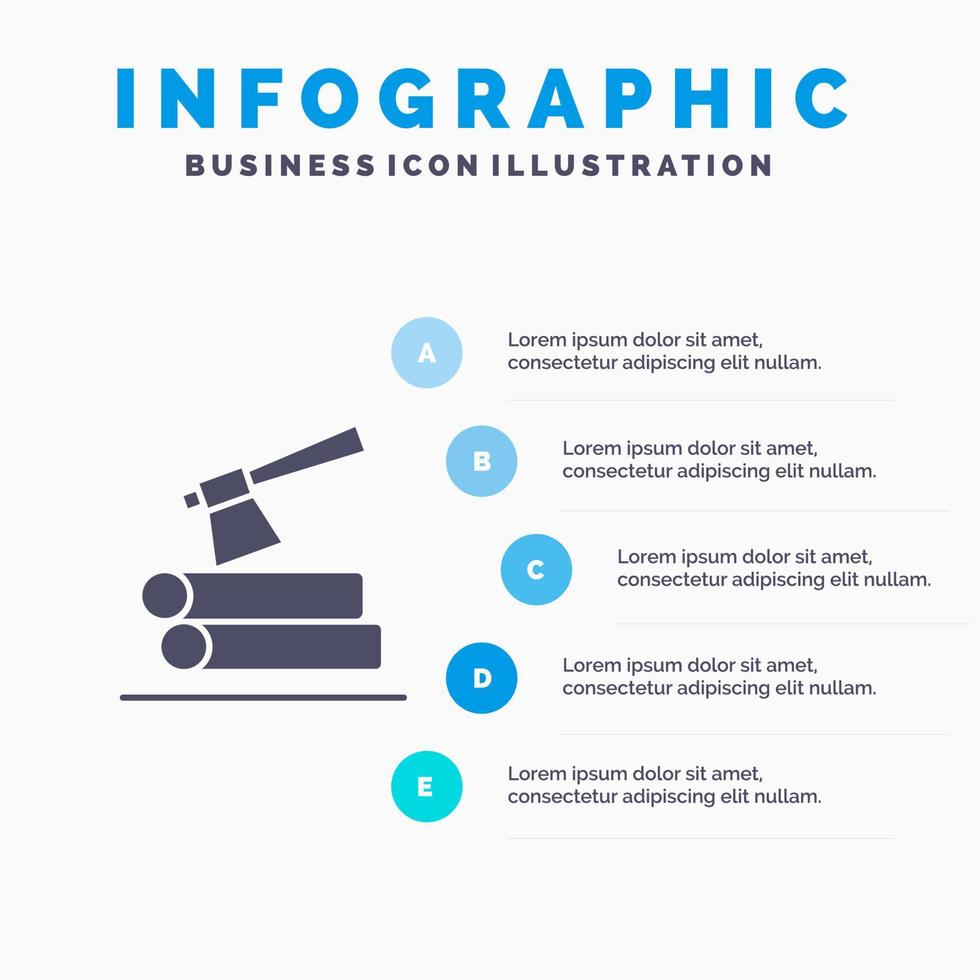 INFOGRAPHIC
BUSINESS ICON ILLUSTRATION

A
Lorem ipsum dolor sit amet, consectetur adipiscing elit nullam.

B
Lorem ipsum dolor sit amet, consectetur adipiscing elit nullam.

C
Lorem ipsum dolor sit amet, consectetur adipiscing elit nullam.

D
Lorem ipsum dolor sit amet, consectetur adipiscing elit nullam.

E
Lorem ipsum dolor sit amet, consectetur adipiscing elit nullam.