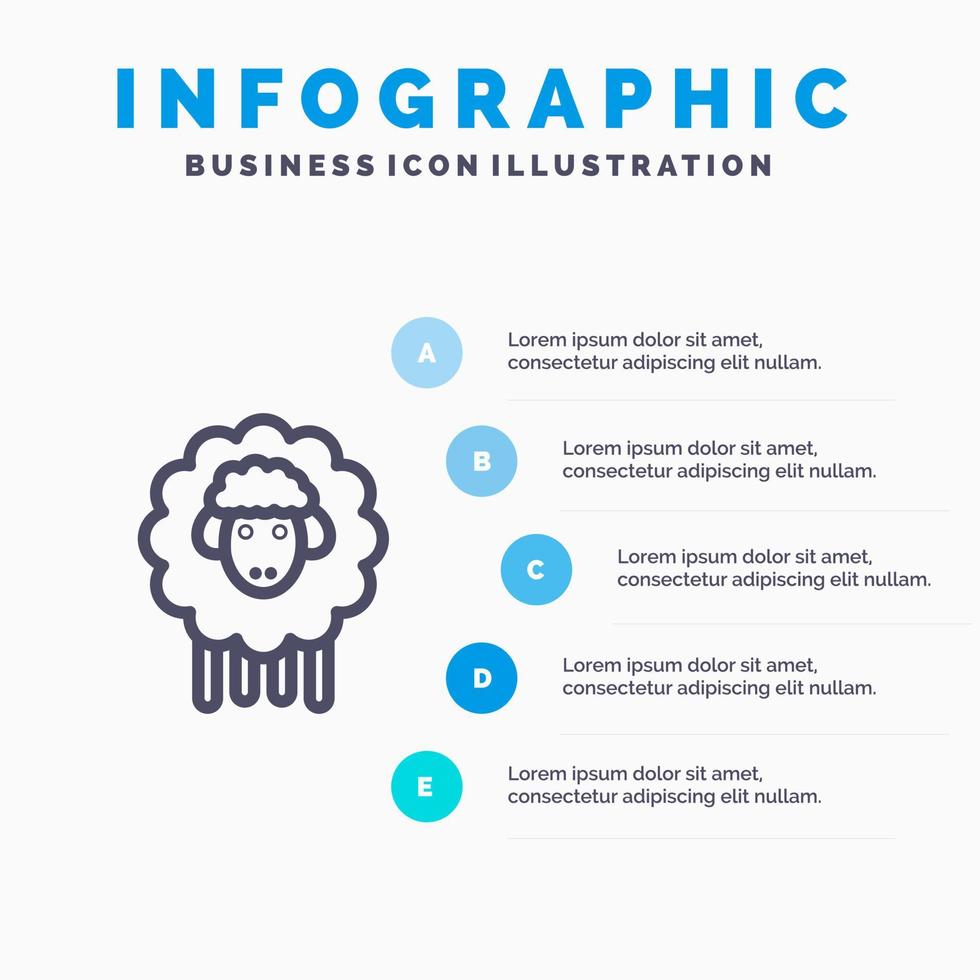 INFOGRAPHIC
BUSINESS ICON ILLUSTRATION

A
Lorem ipsum dolor sit amet, consectetur adipiscing elit nullam.

B
Lorem ipsum dolor sit amet, consectetur adipiscing elit nullam.

C
Lorem ipsum dolor sit amet, consectetur adipiscing elit nullam.

D
Lorem ipsum dolor sit amet, consectetur adipiscing elit nullam.

E
Lorem ipsum dolor sit amet, consectetur adipiscing elit nullam.